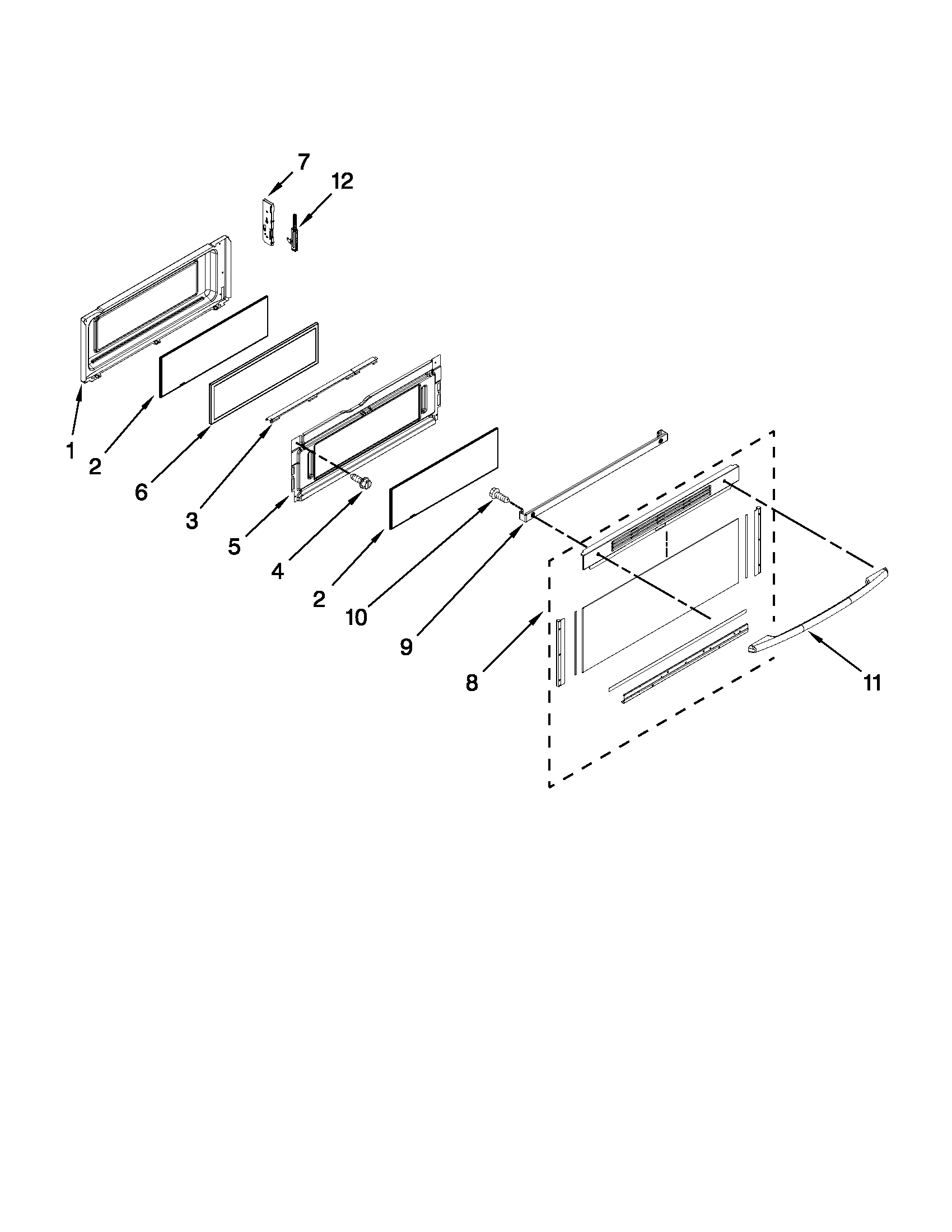 7
12
1
2
6
3
5
4
2
10
9
8
11