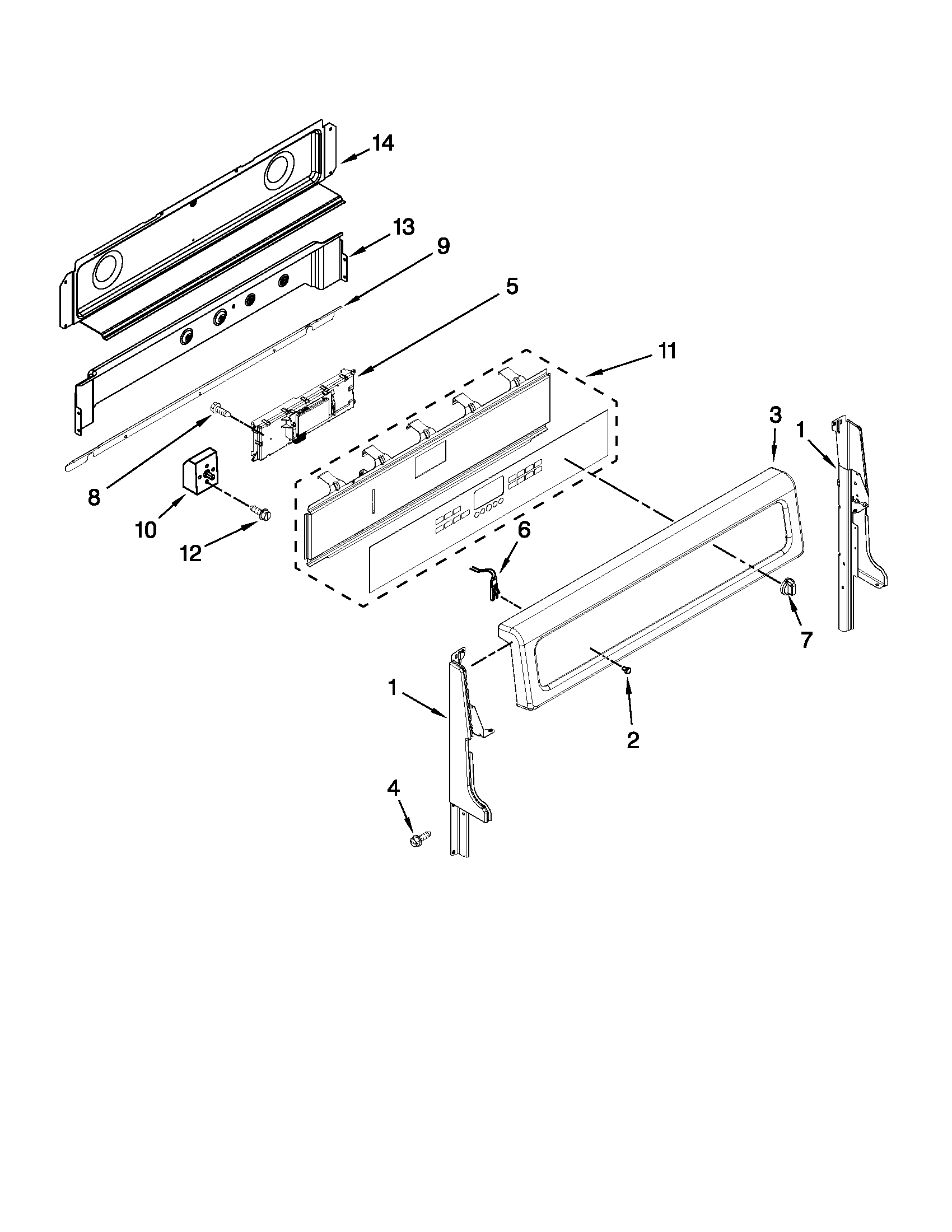 14
13
9
5
11
3
1
8
10
12
6
7
1
2
4