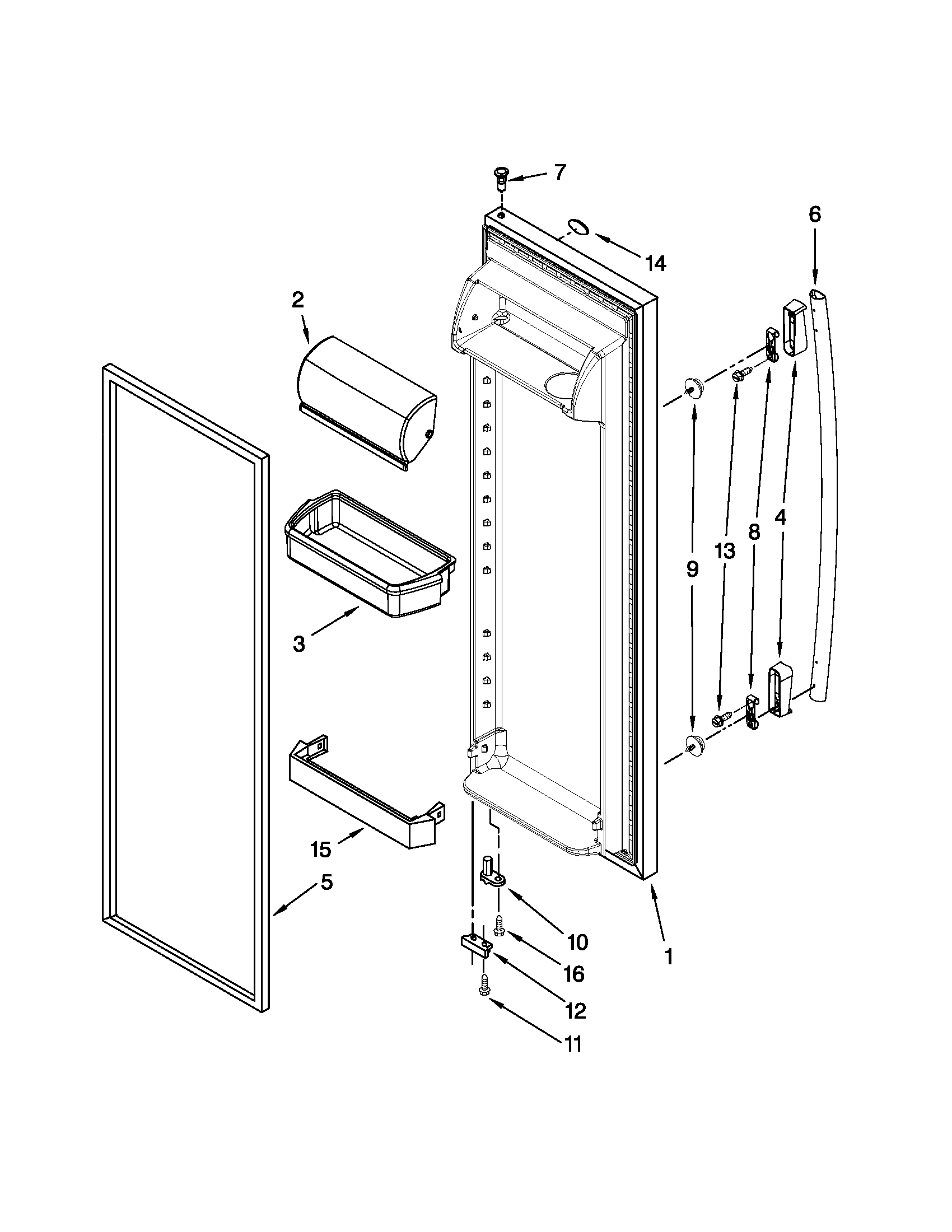 7
6
14
2
9
13
8
4
3
15
5
10
1
16
12
11