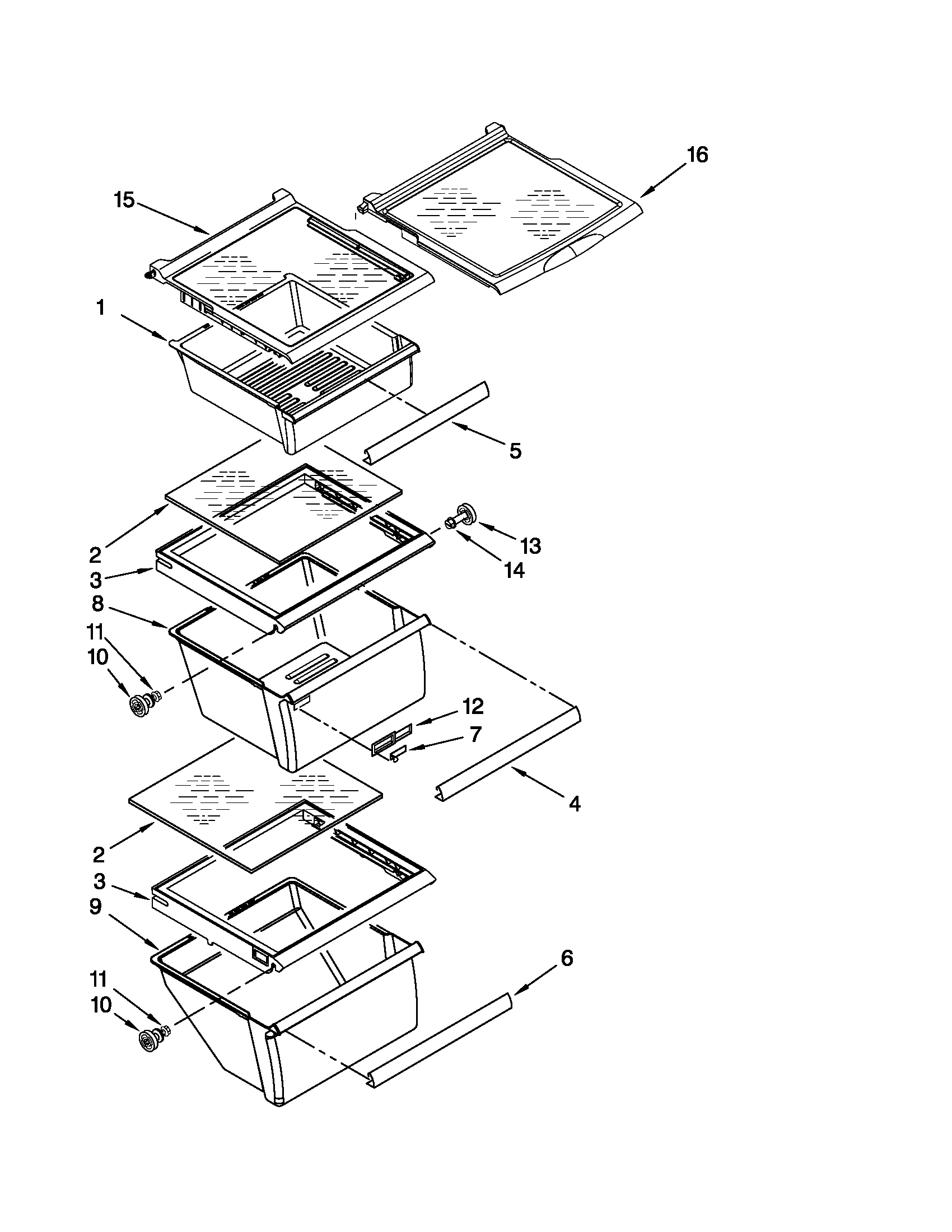 16
15
1
5
2
13
14
3
8
11
10
12
7
4
2
3
9
6
11
10