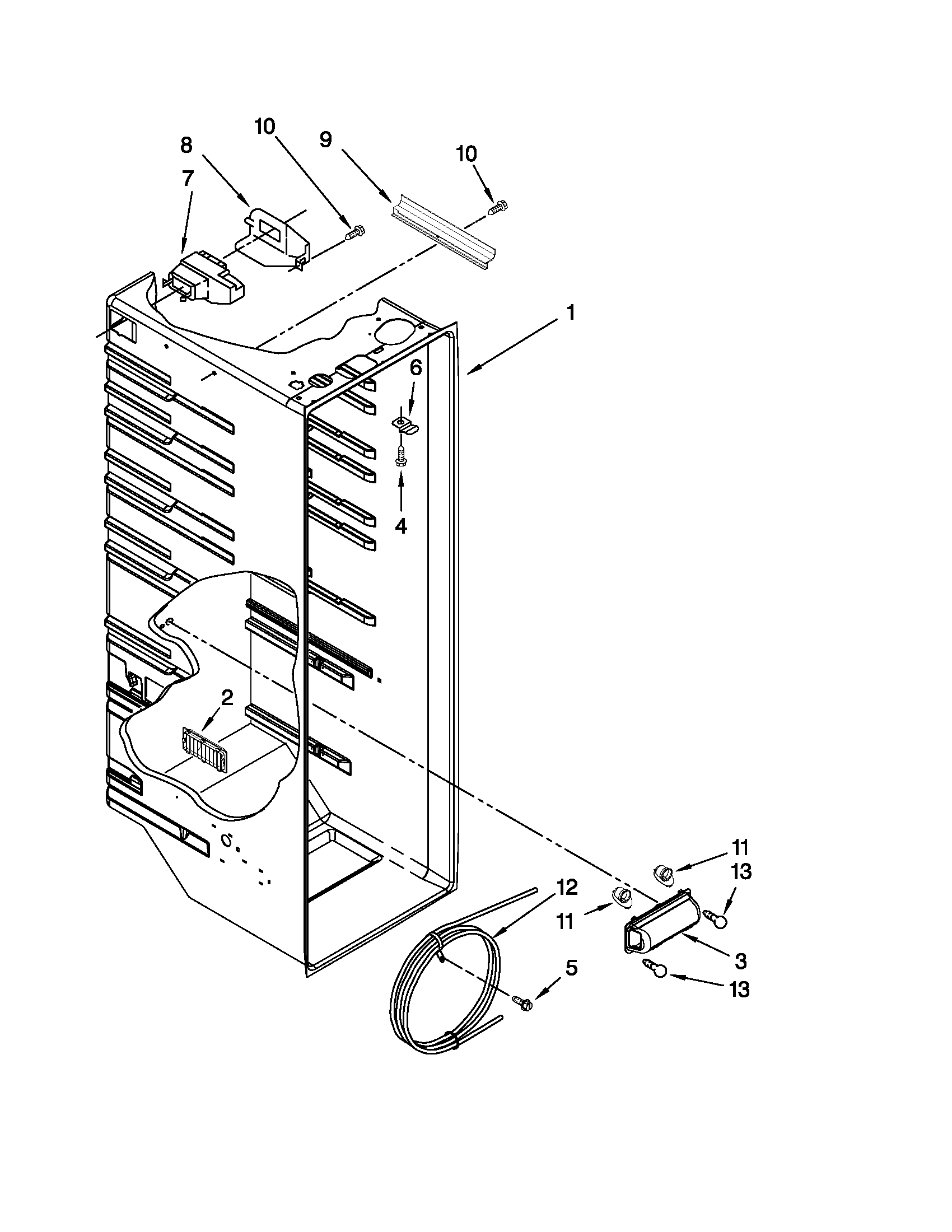 10
8
9
10
7
1
6
4
2
11
13
12
11
3
5
13