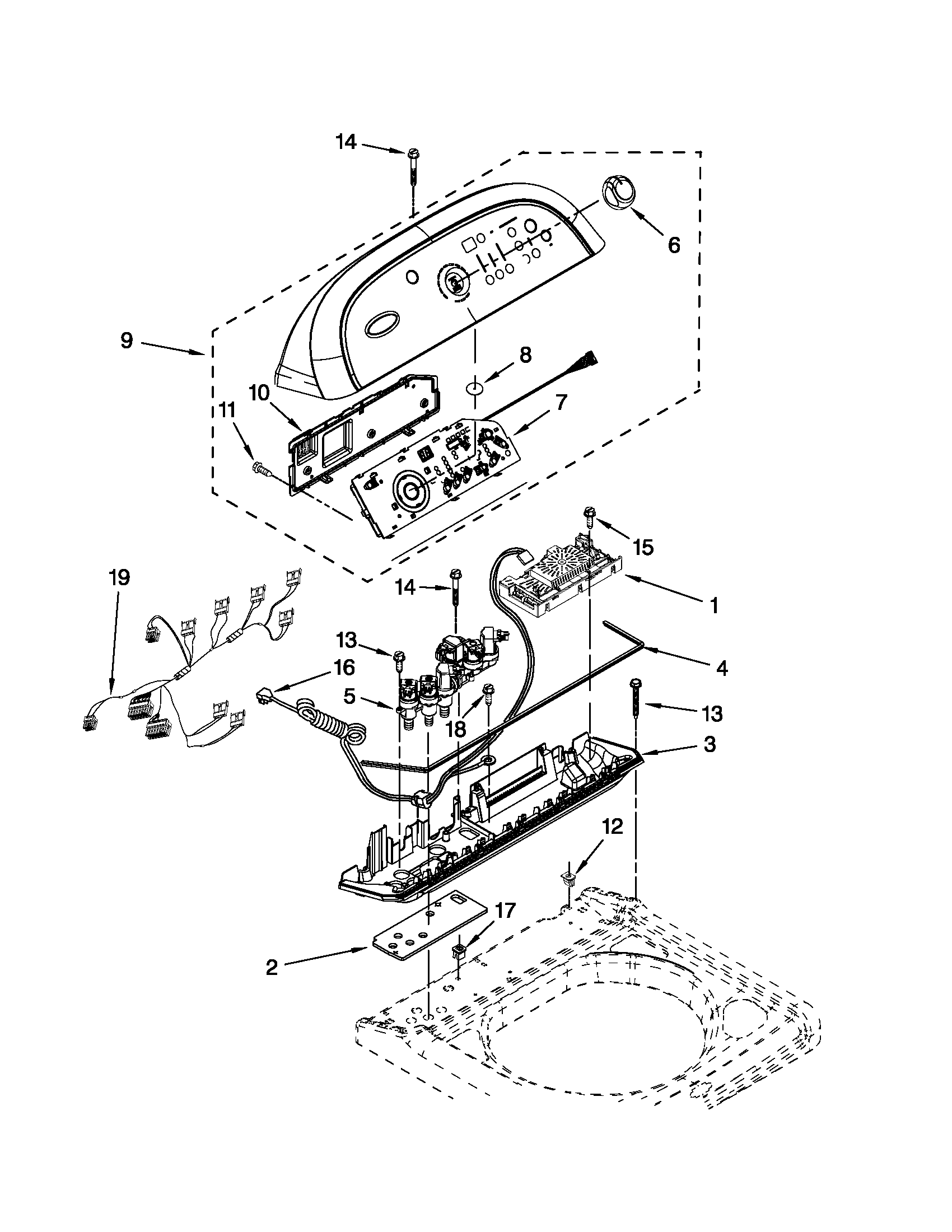 14
6
9
8
10
11
7
15
19
14
1
13
4
16
5
18
13
3
12
17
2