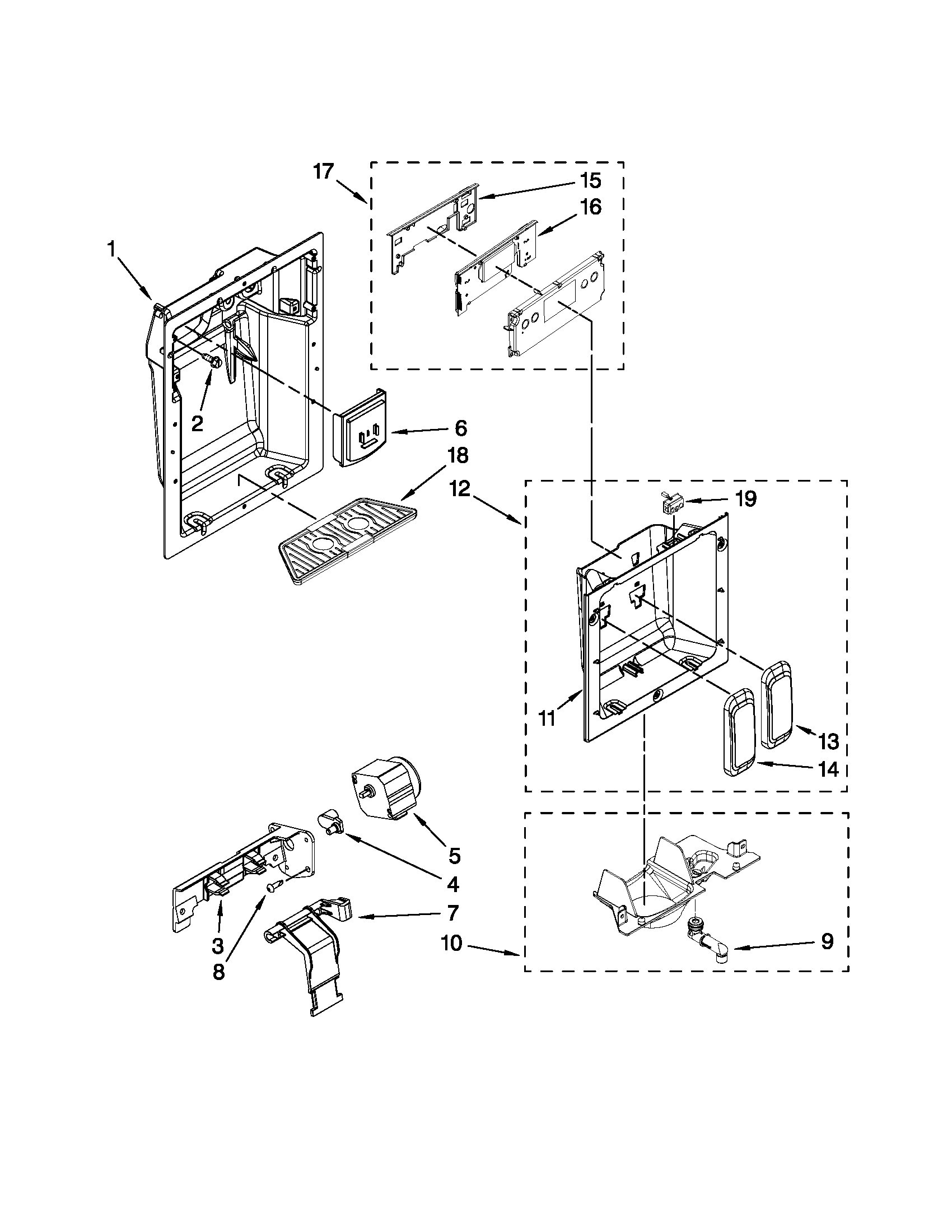 17
15
16
1
2
6
18
12
19
11
13
14
5
4
7
3
8
10
9