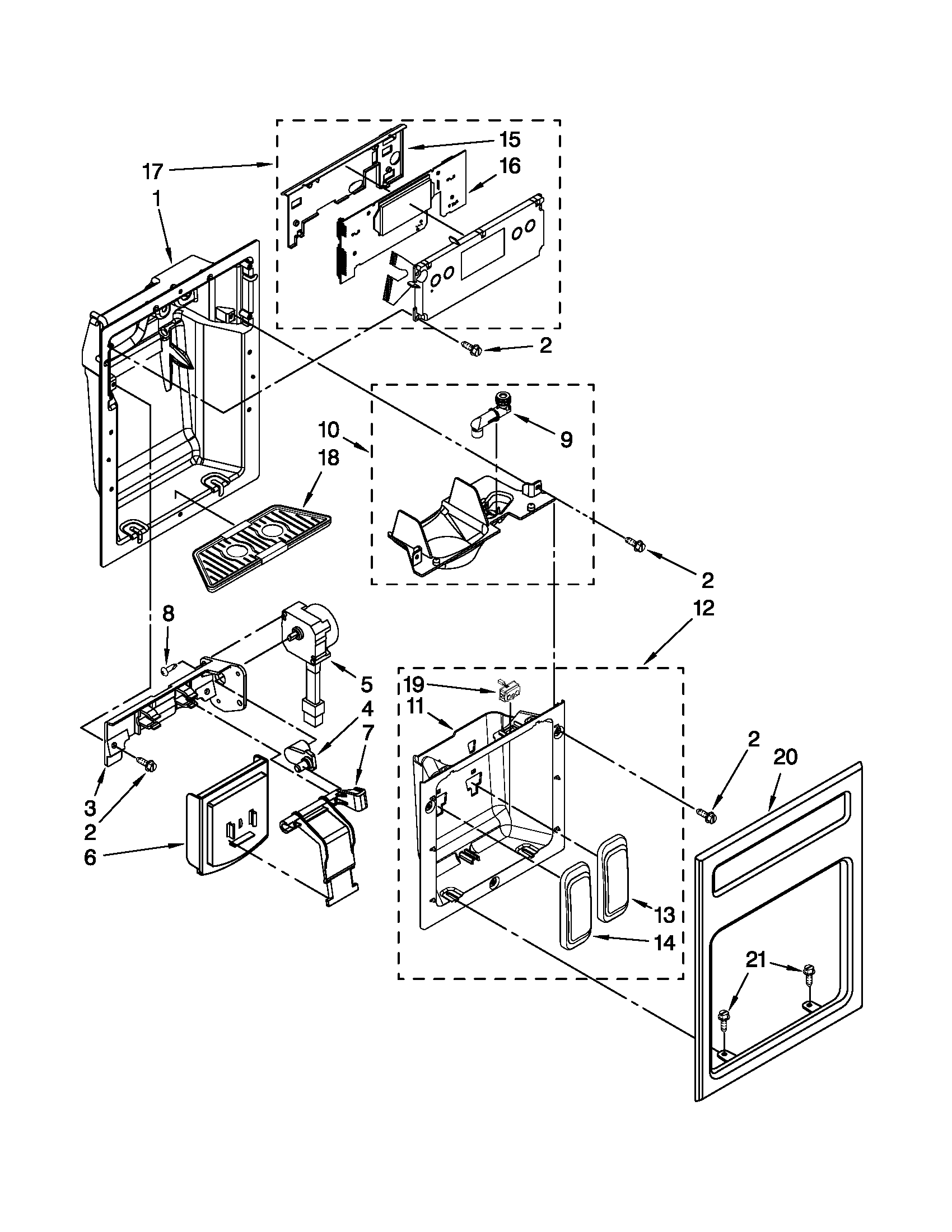 15
17
16
1
2
10
9
18
2
12
8
5
19
11
4
7
2
20
3
2
6
13
14
21