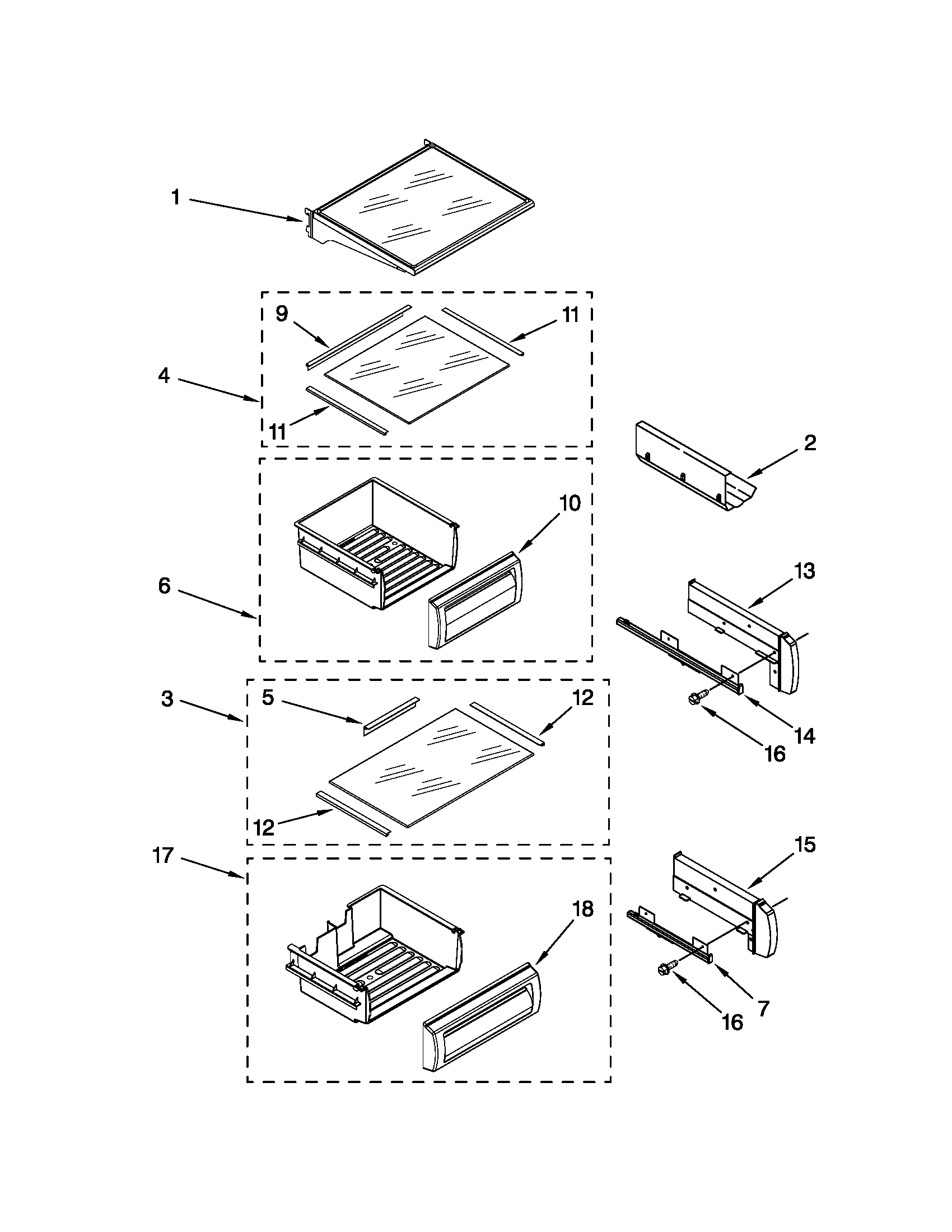 1

9
11
4
11

2

10
6

13

3
5
12

14
16

12

17
15
18

7
16