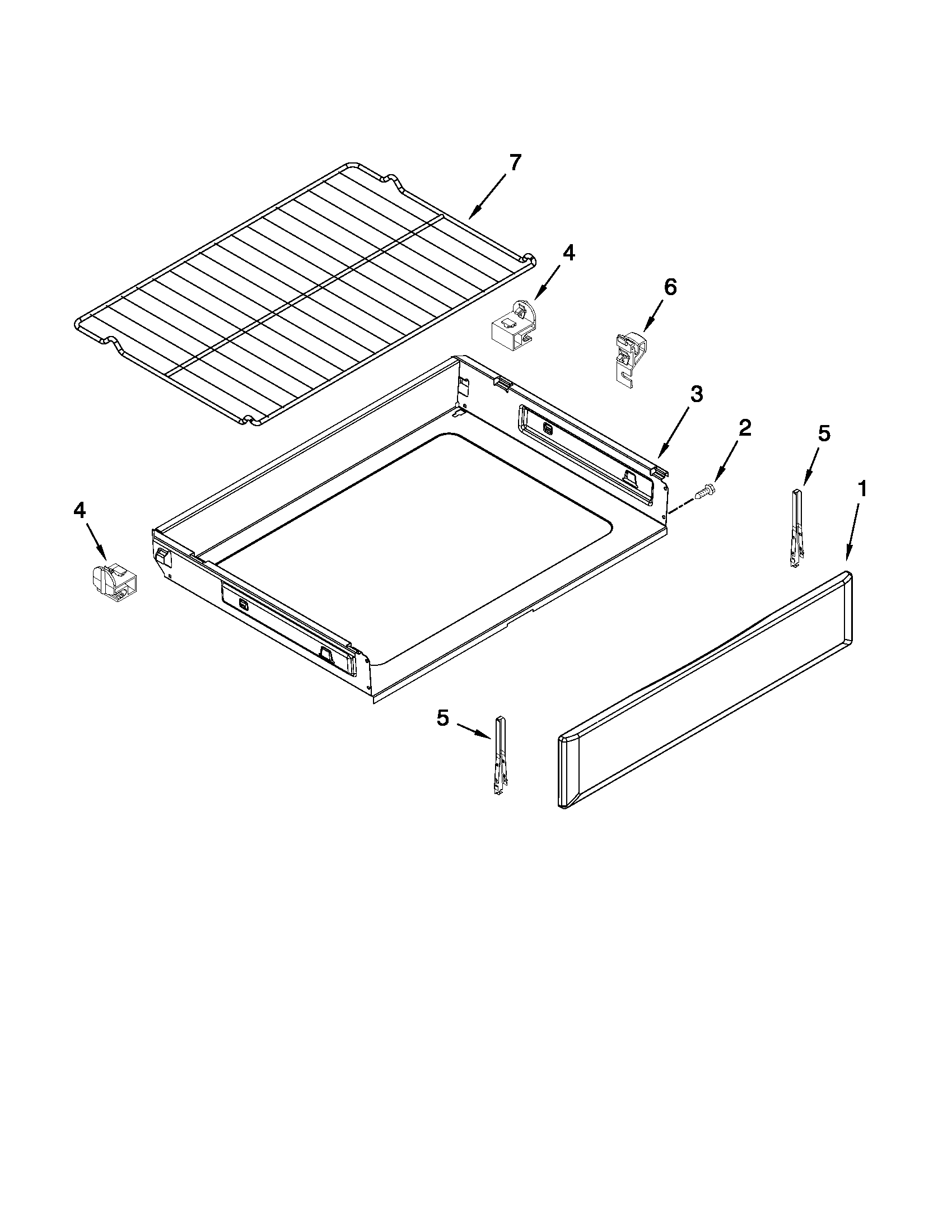 7
4
6
3
2
5
1
4
5