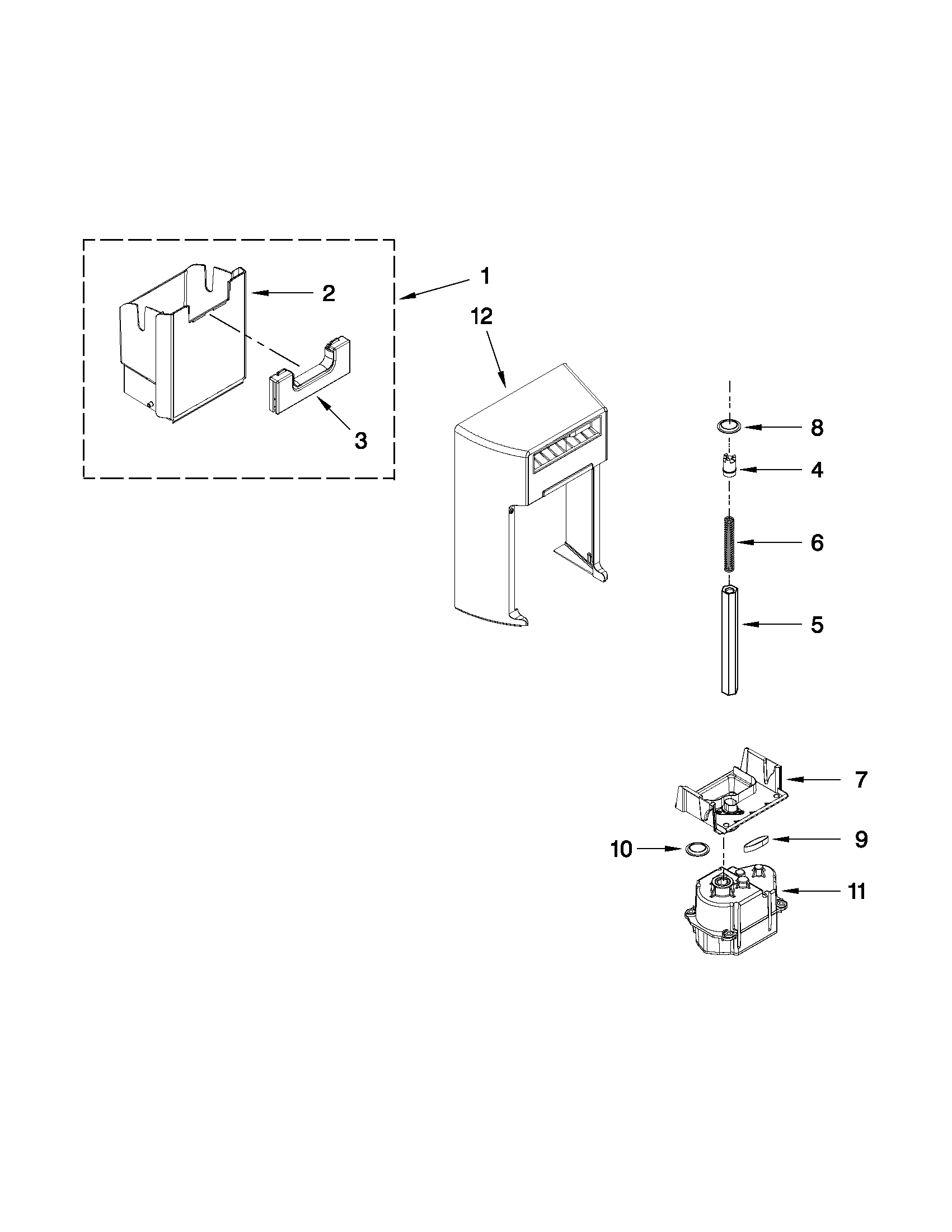 1
2
12
3
8
4
6
5
7
10
9
11