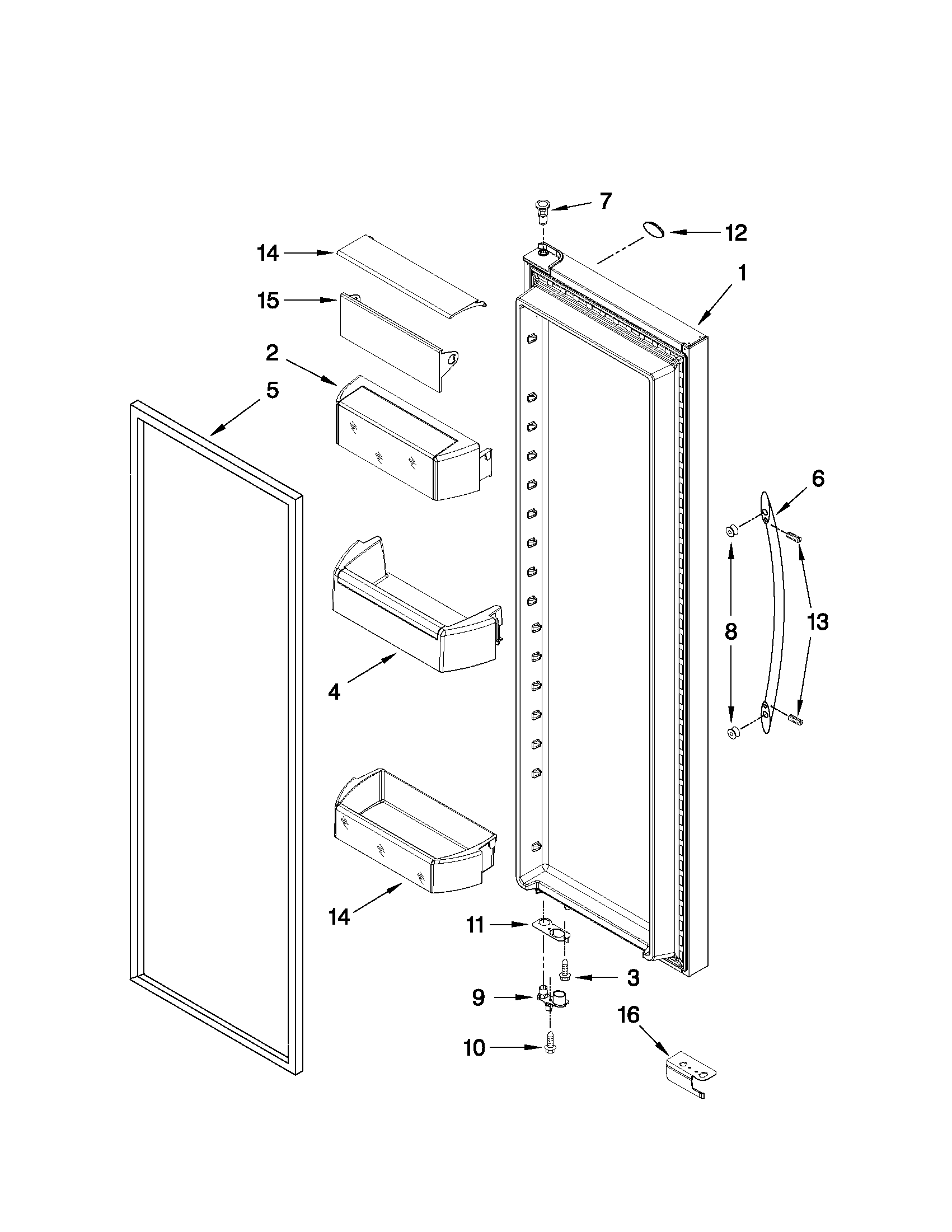 7
12
14
1
15
2
5
6
8
13
4
14
11
3
9
16
10