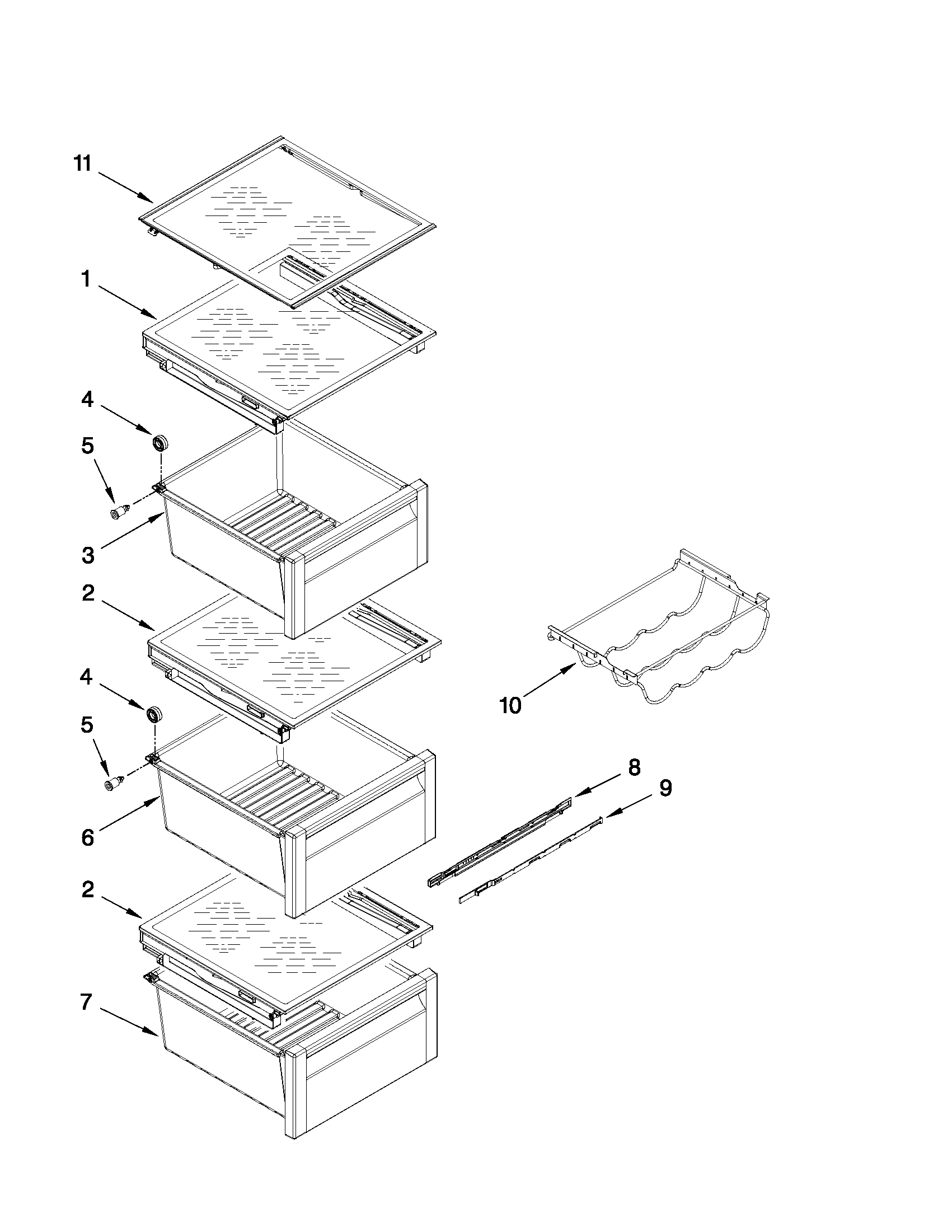 11

1

4

5

3

2

4

5

6

2

7

10

8

9