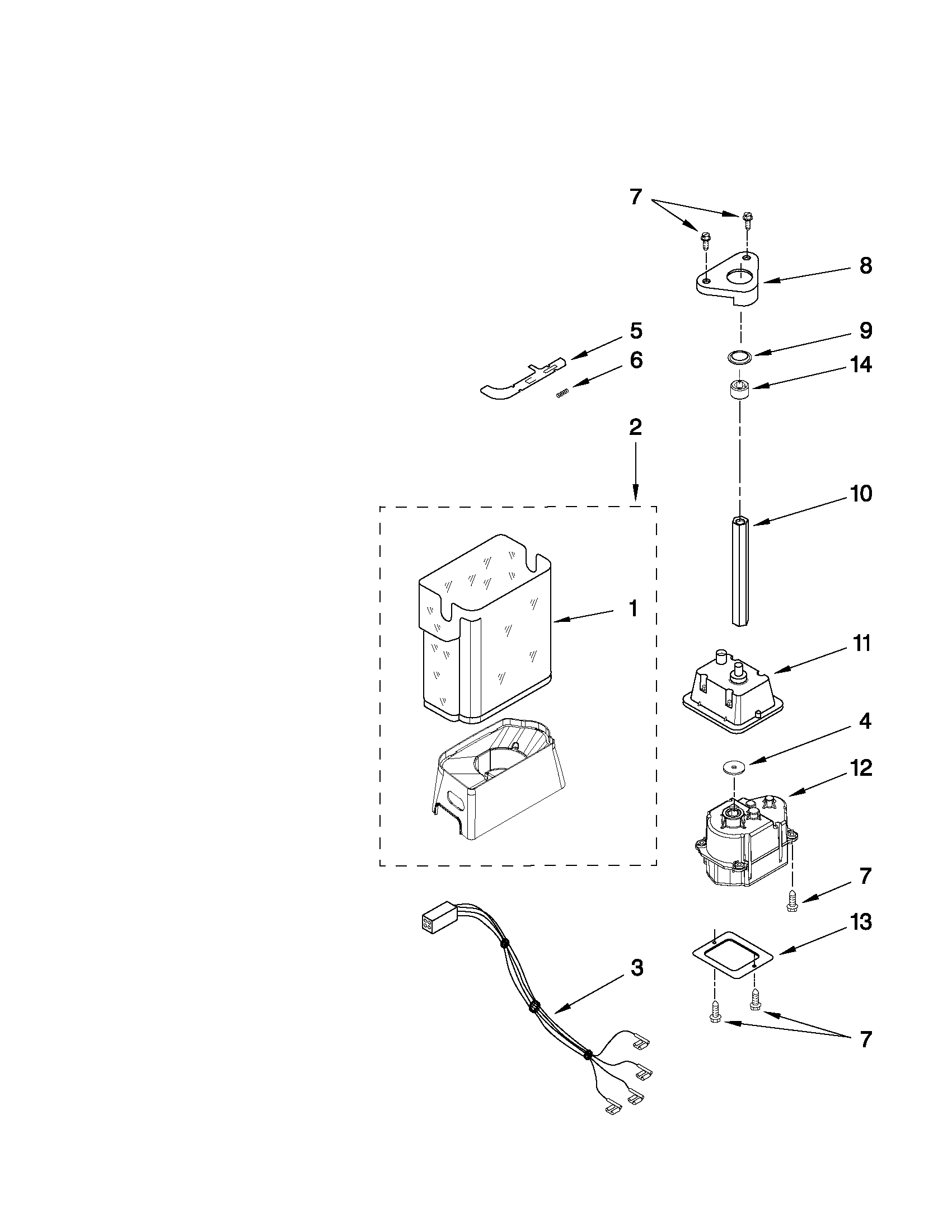 7
8
5
9
6
14
2
10
1
11
4
12
7
13
3
7