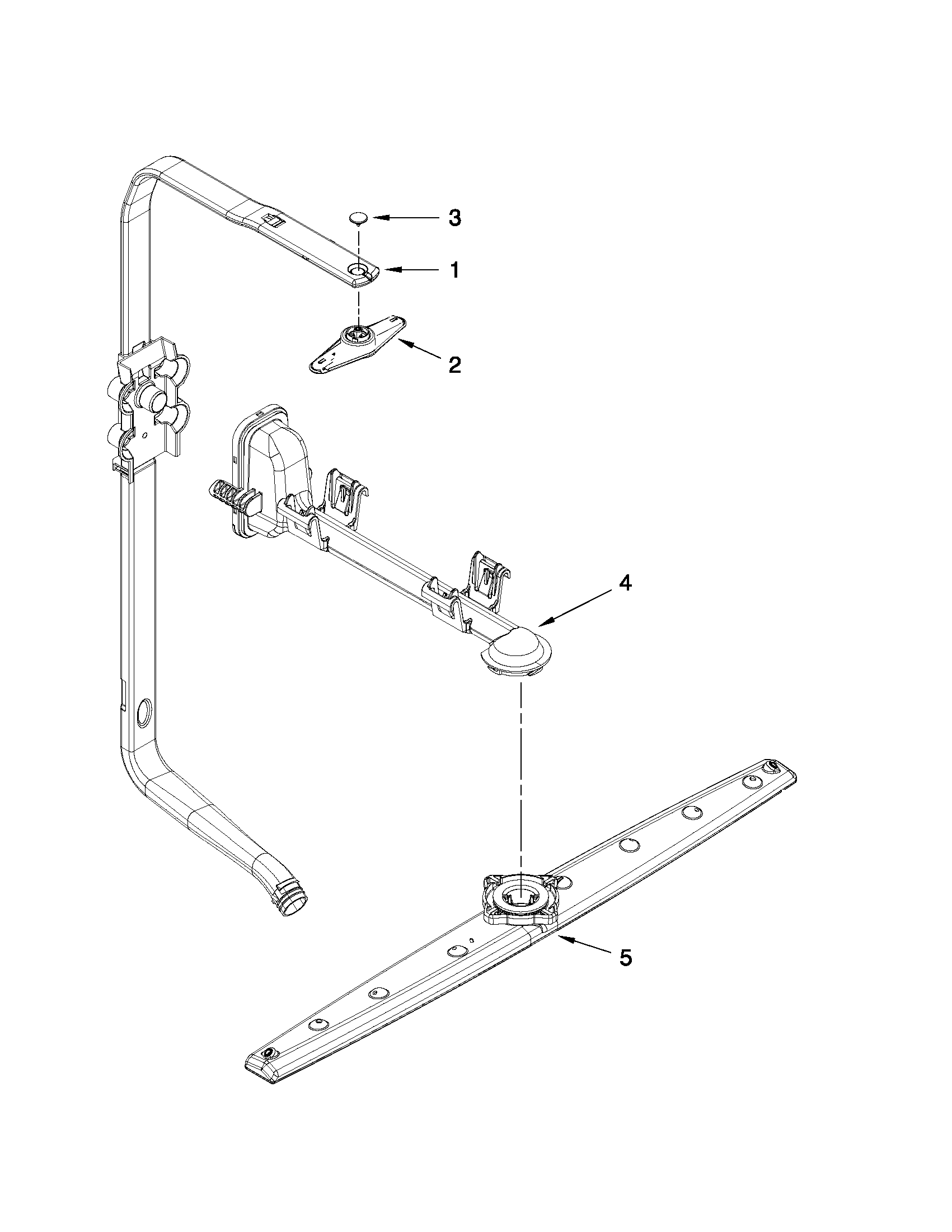 3
1
2
4
5