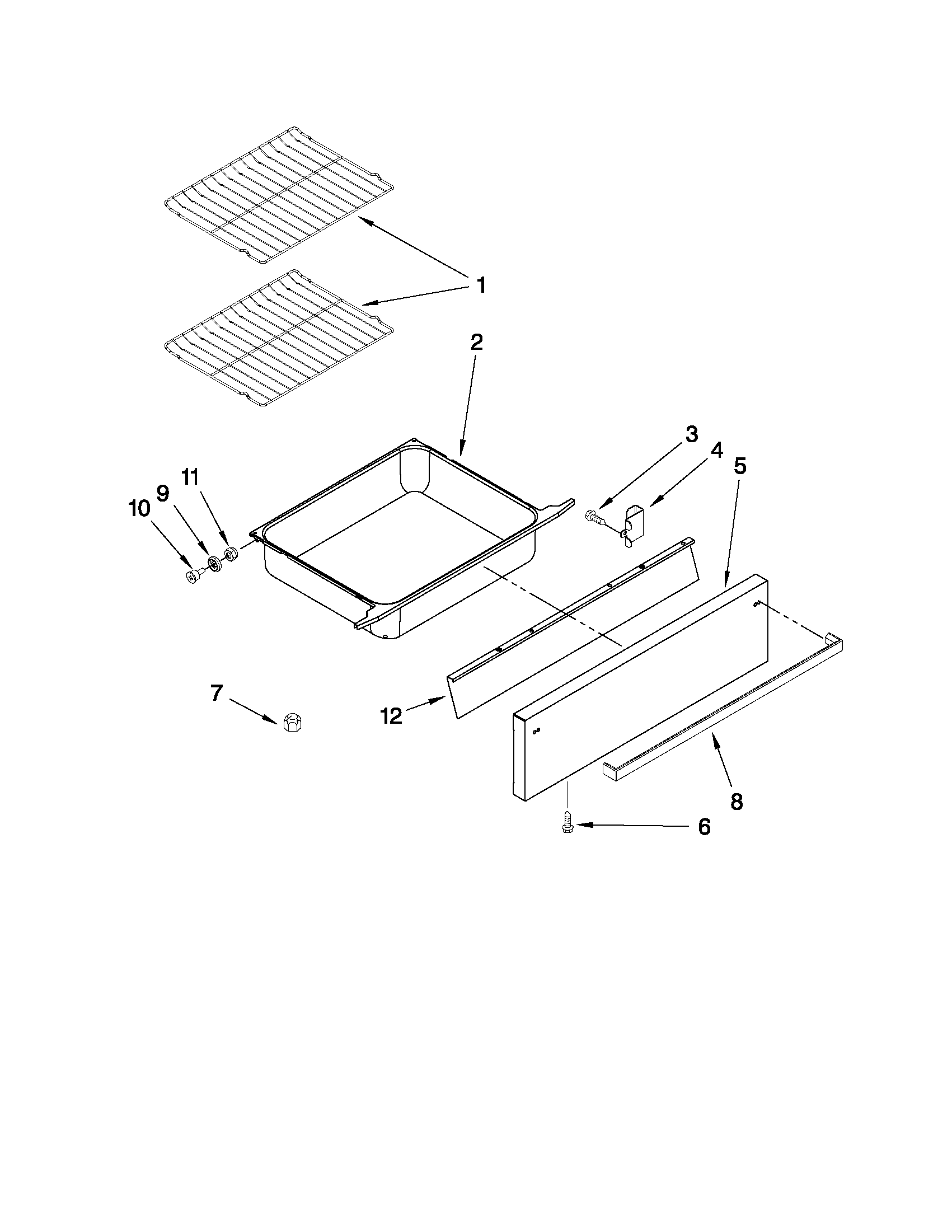 1
2
3
4
5
11
9
10
7
12
8
6