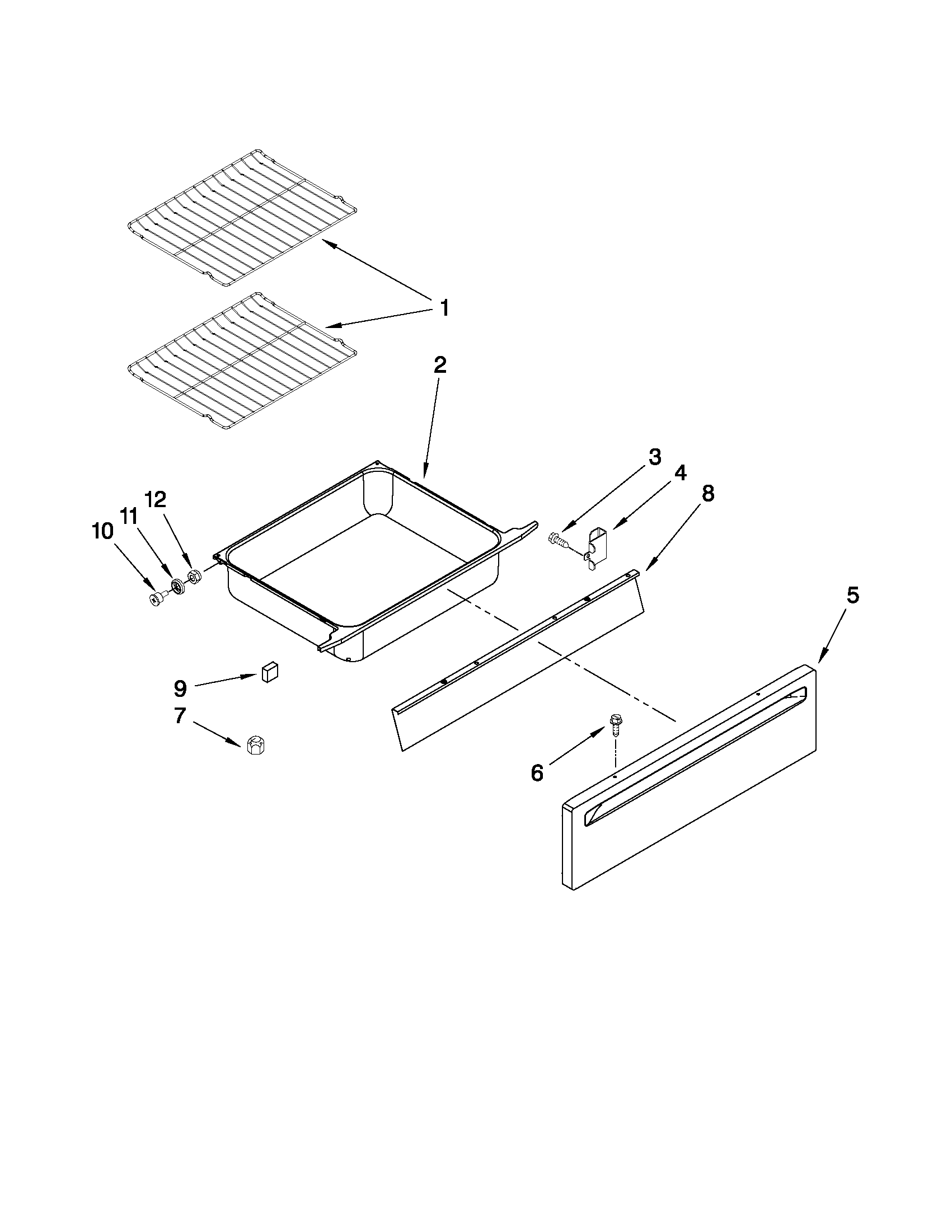 1

2

3
4
8

12
11
10

5

9

7

6