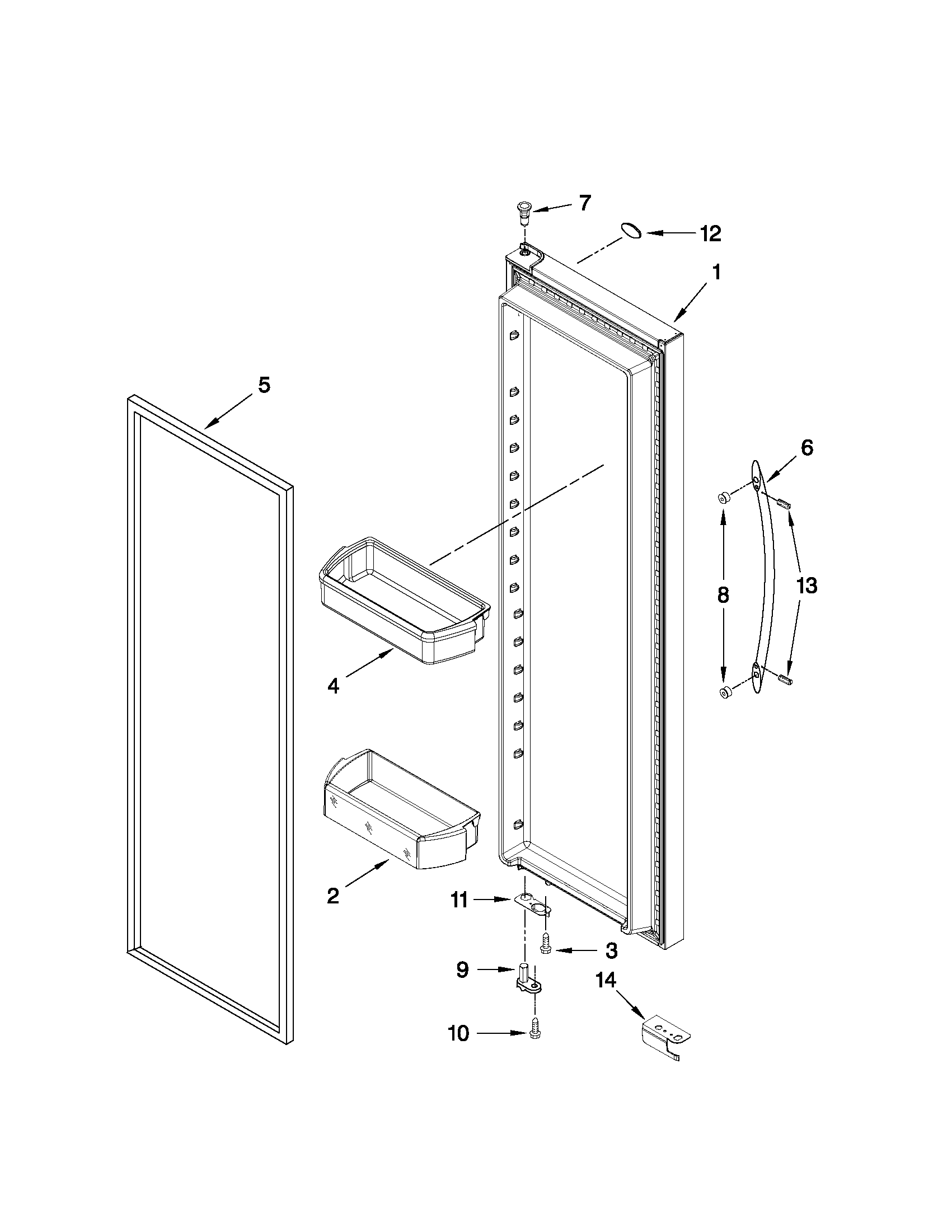 7
12
1
5
6
8
13
4
2
11
3
9
14
10