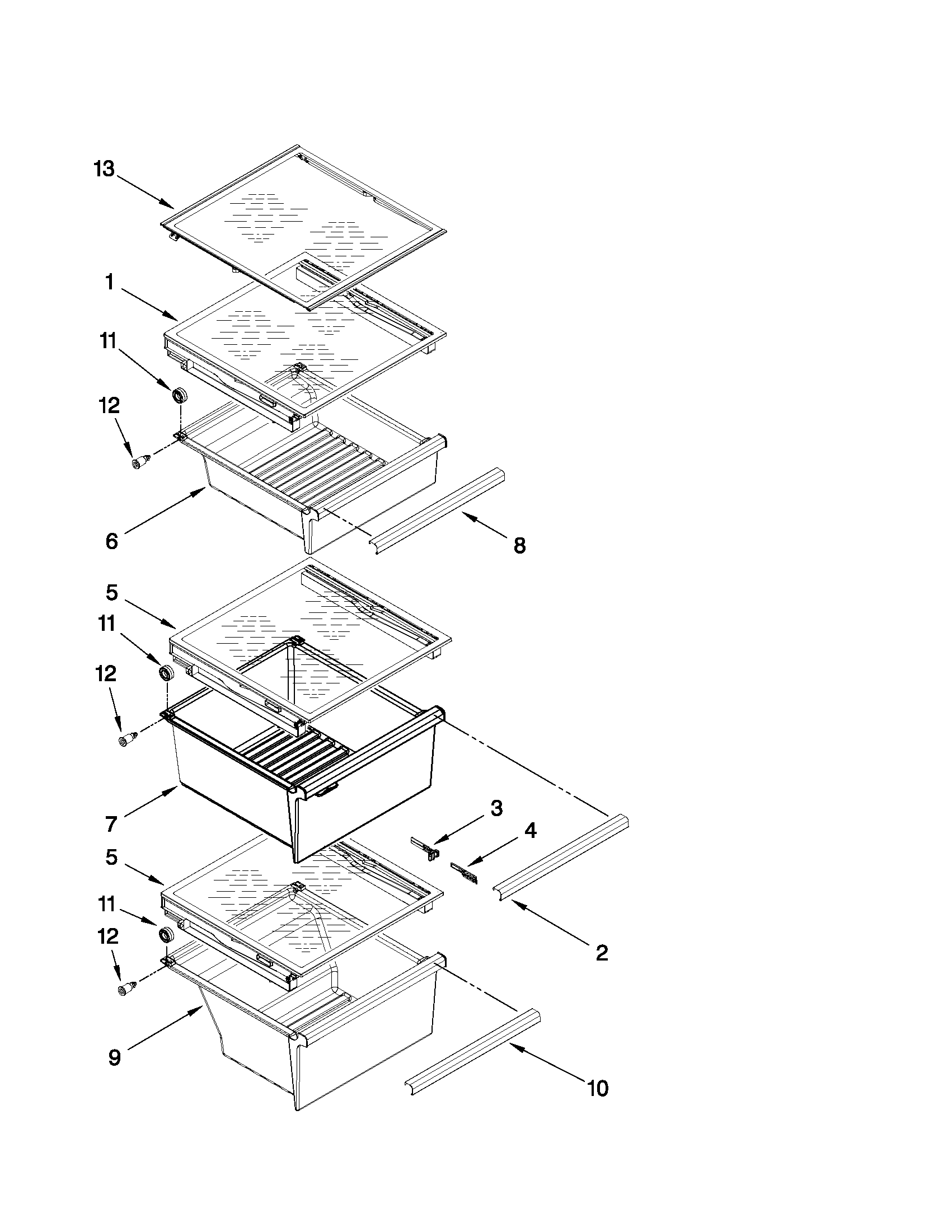 13
1
11
12
6
8
5
11
12
7
3
4
5
11
12
2
9
10