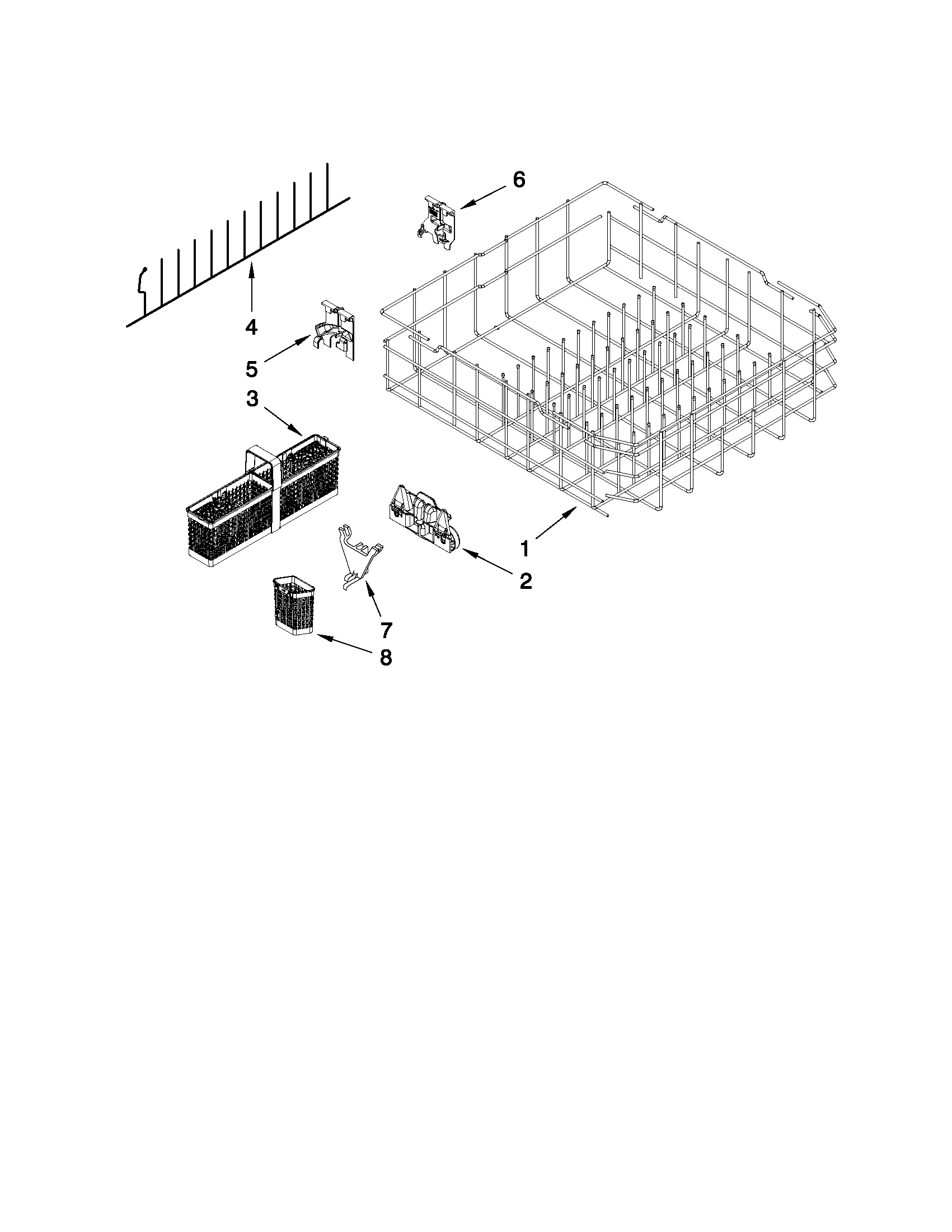 6
4
5
3
1
2
7
8