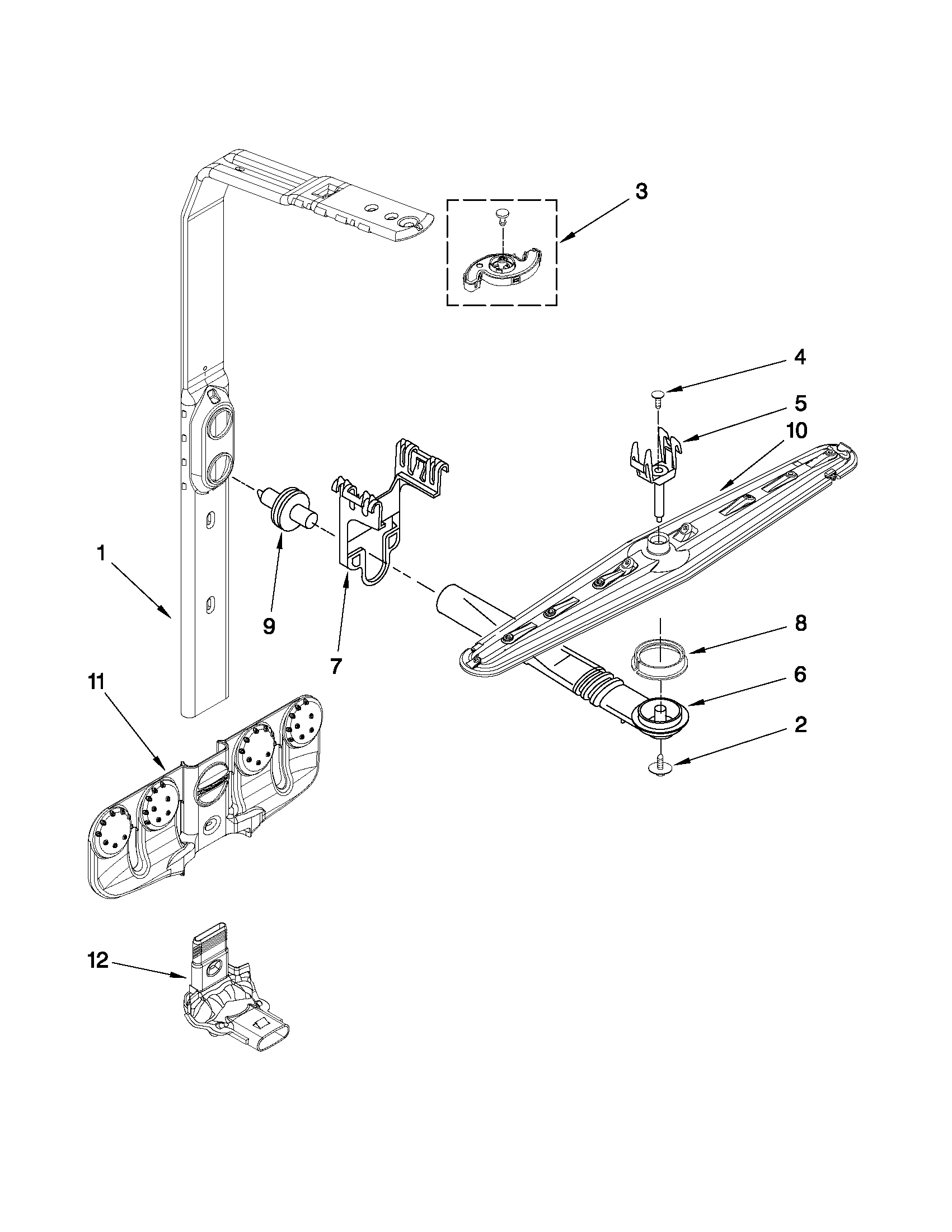 3

4

5

10

1

9

7

8

6

2

11

12