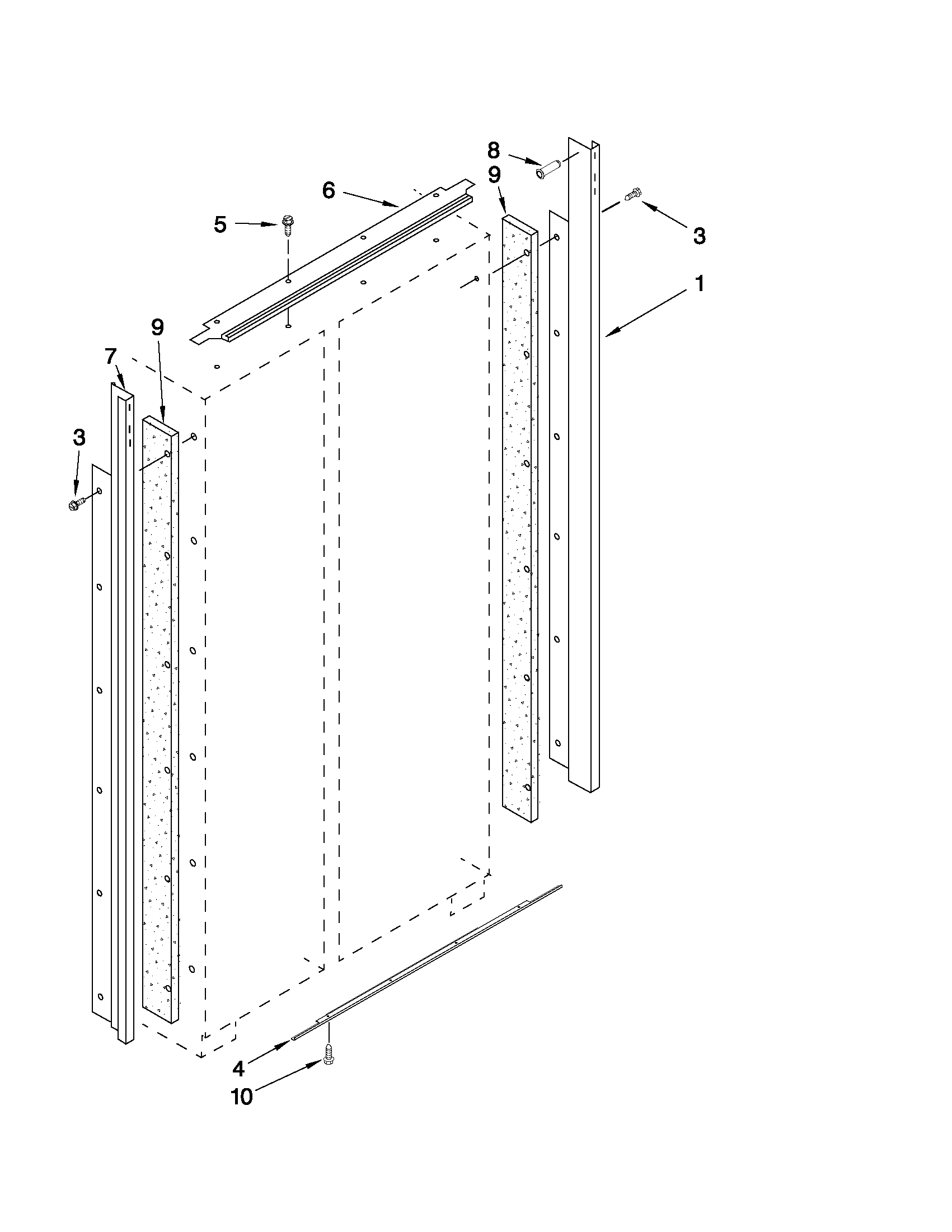 8
9
6
5
3
1
9
7
3
4
10