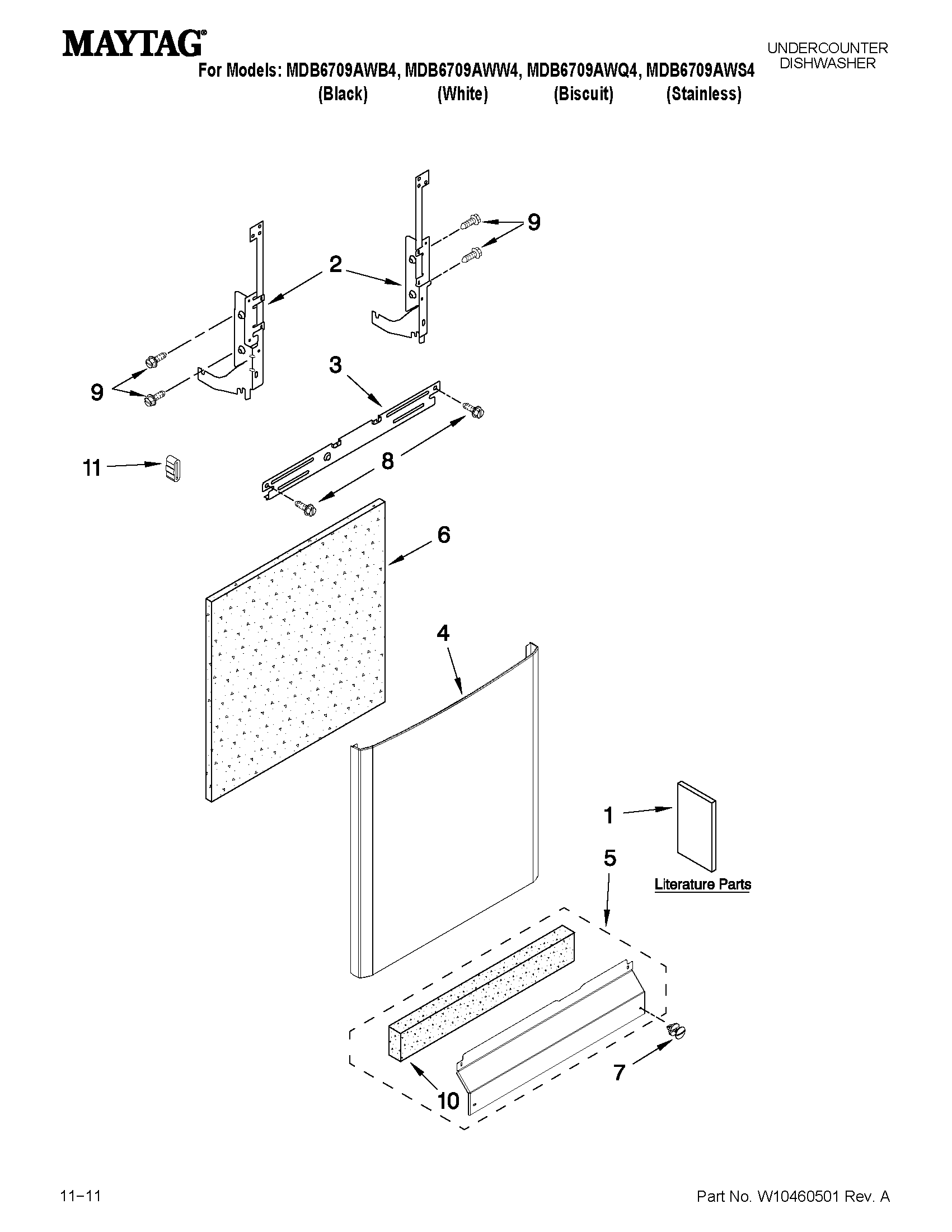 MAYTAG®

UNDERCOUNTER DISHWASHER

For Models: MDB6709AWB4, MDB6709AWW4, MDB6709AWQ4, MDB6709AWS4
(Black) (White) (Biscuit) (Stainless)

9

2

9

3

11

8

6

4

1

5

Literature Parts

7

10

11–11

Part No. W10460501 Rev. A