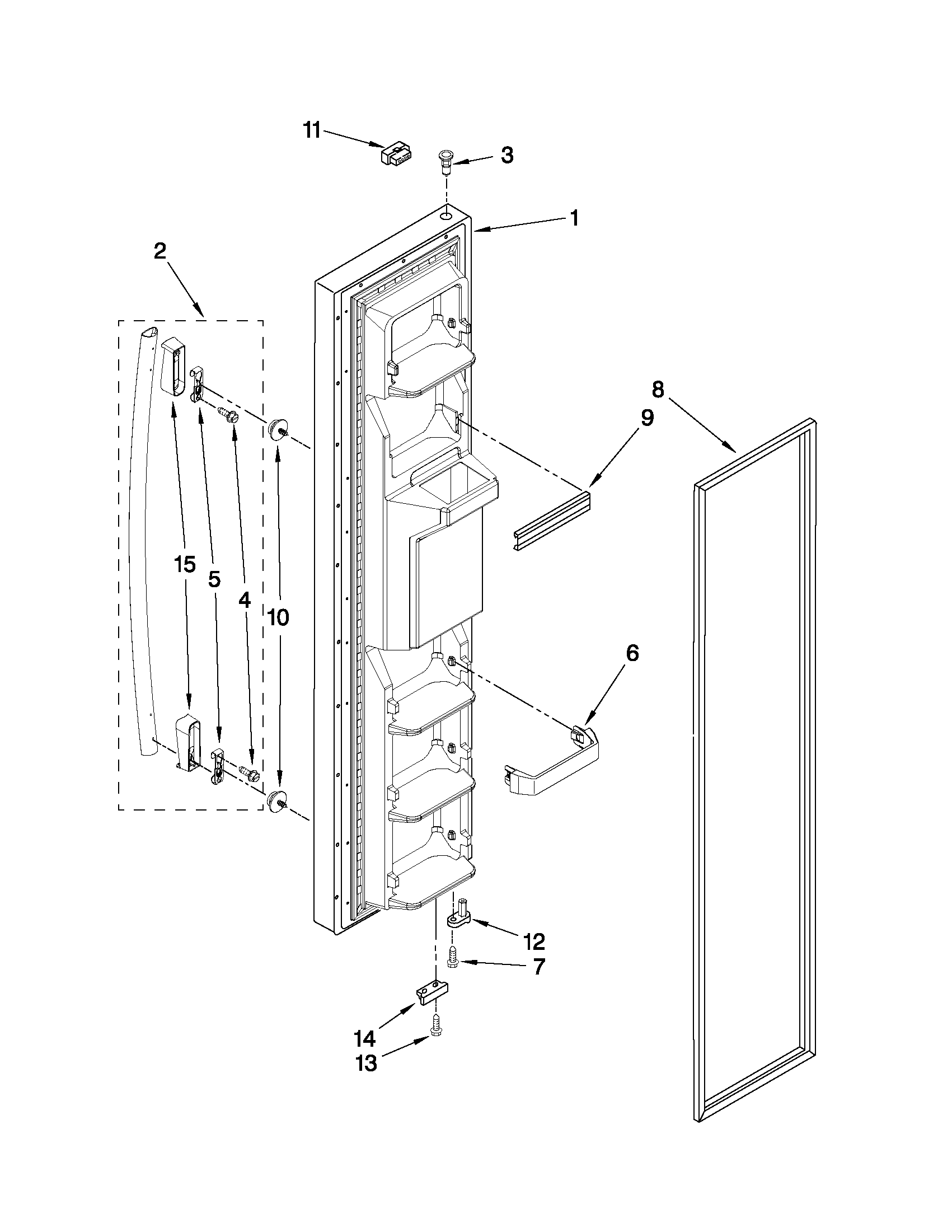 11
3
1
2
8
9
15
5
4
10
6
12
7
14
13