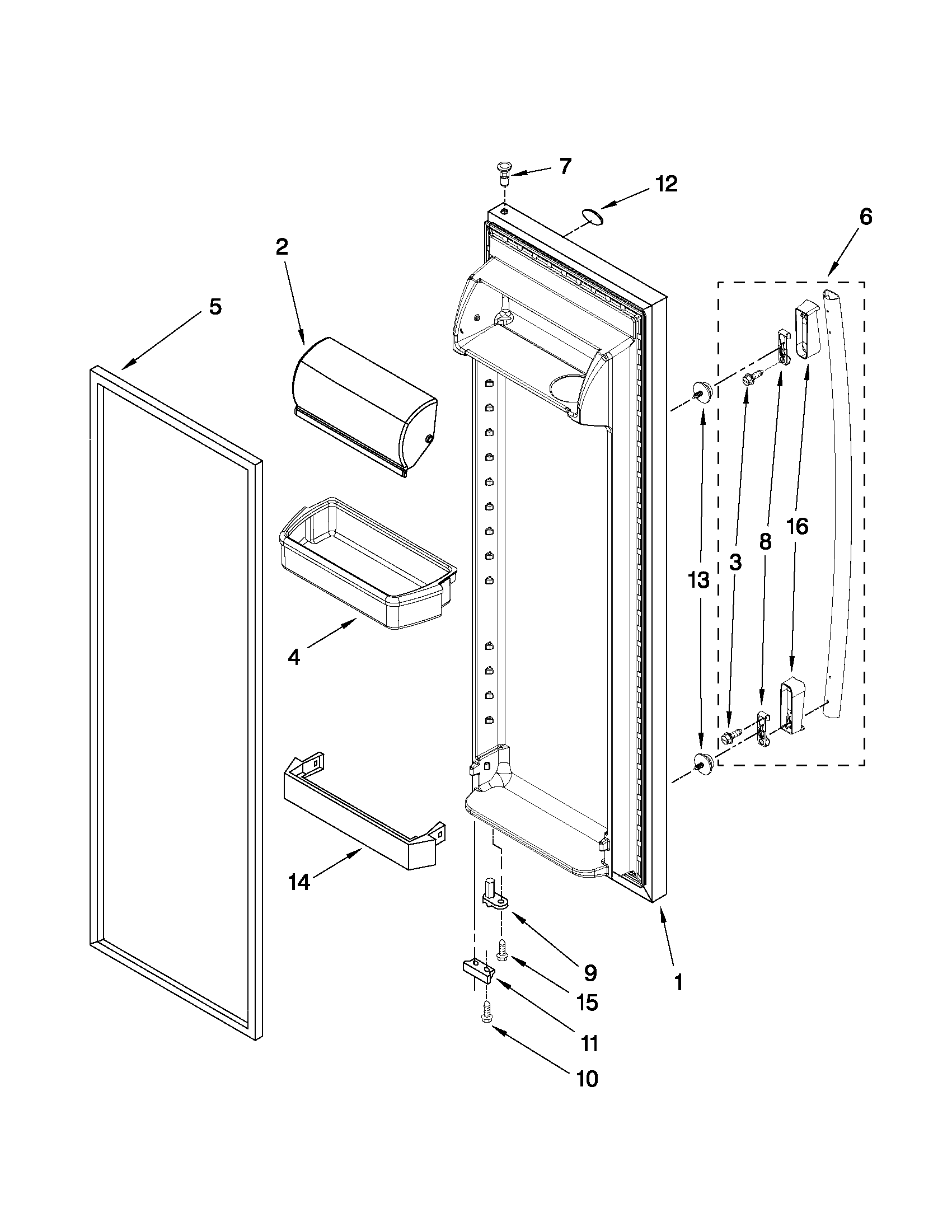 7
12
6
2
5
16
8
3
13
4
14
9
1
15
11
10