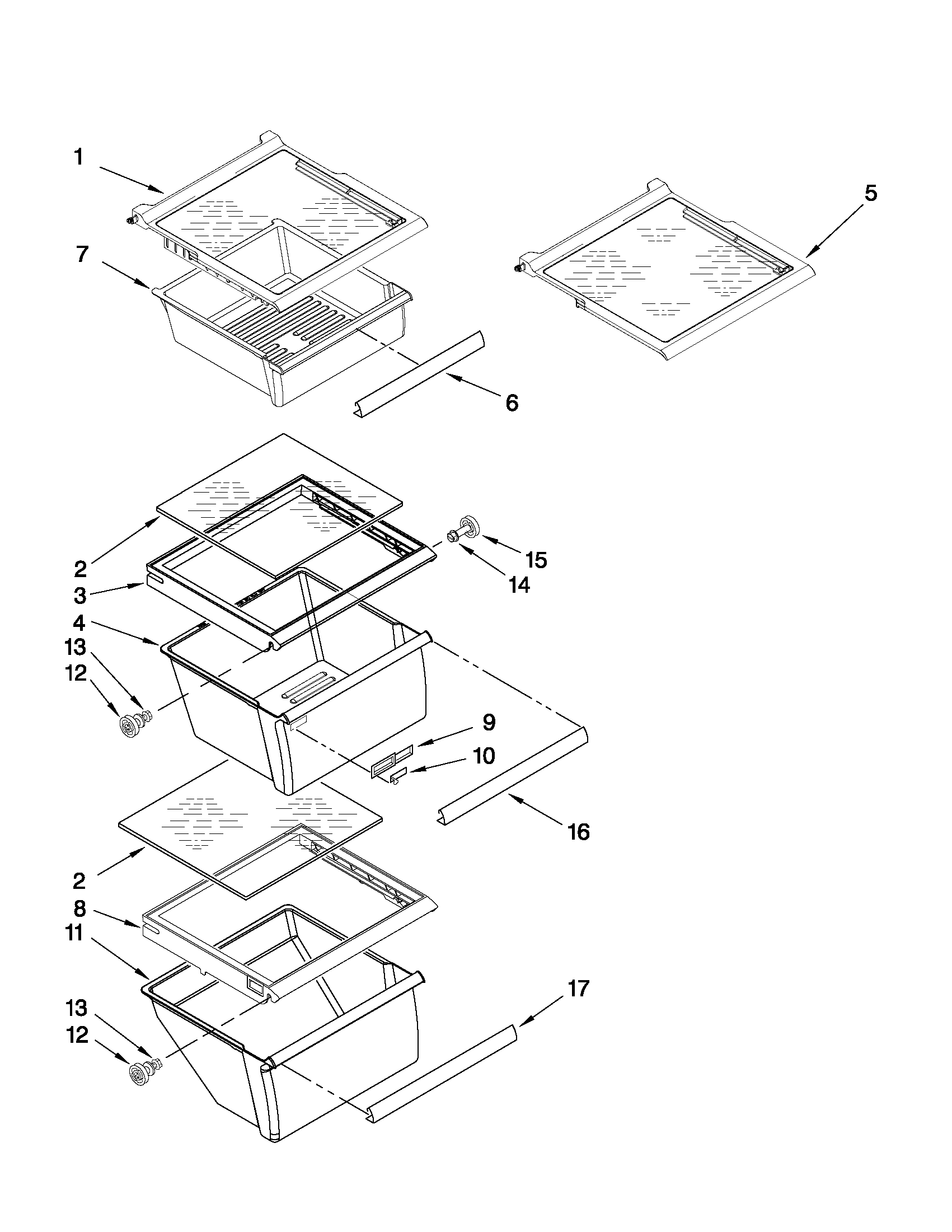 1
5
7
6
2
15
14
3
4
13
12
9
10
16
2
8
11
17
13
12