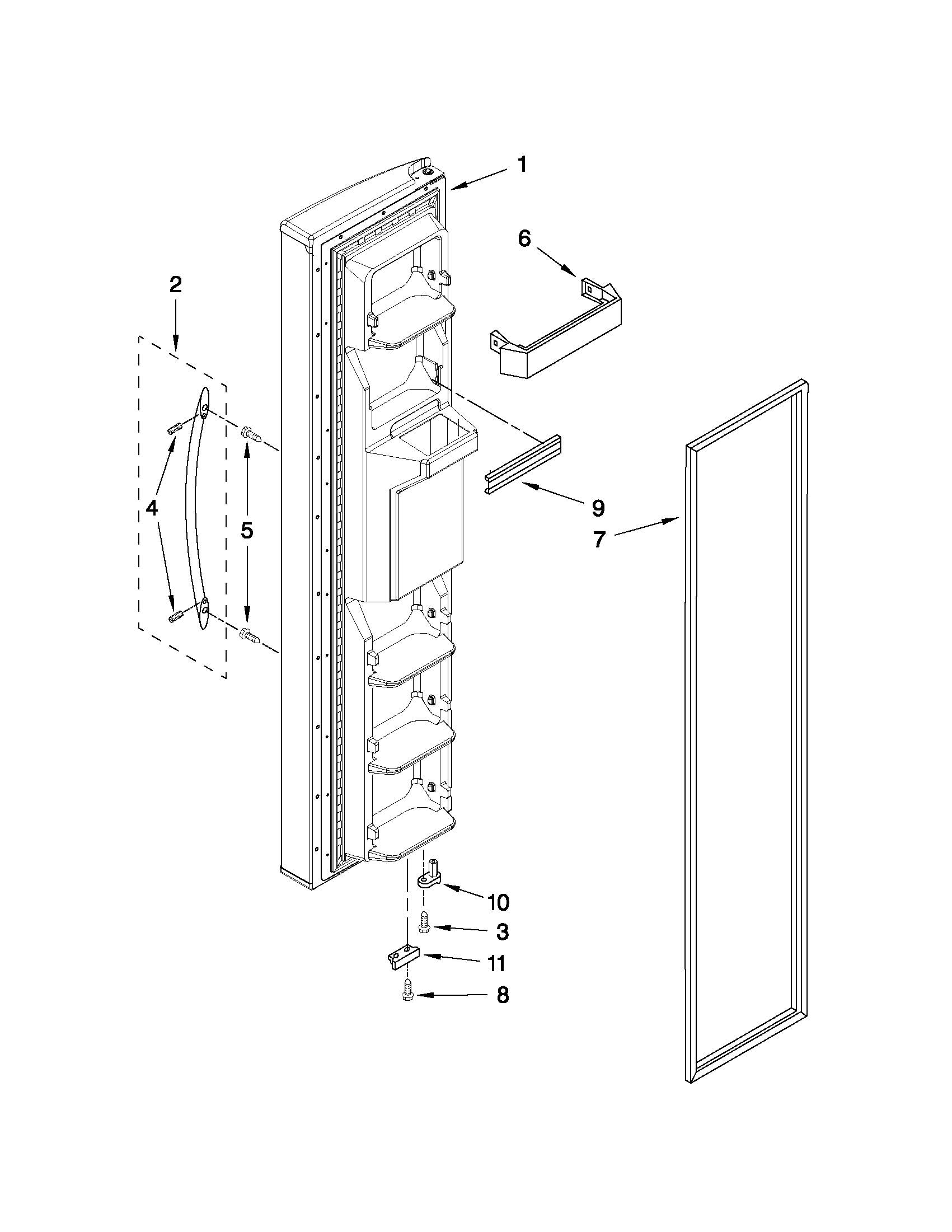 1
6
2
4
5
9
7
10
3
11
8