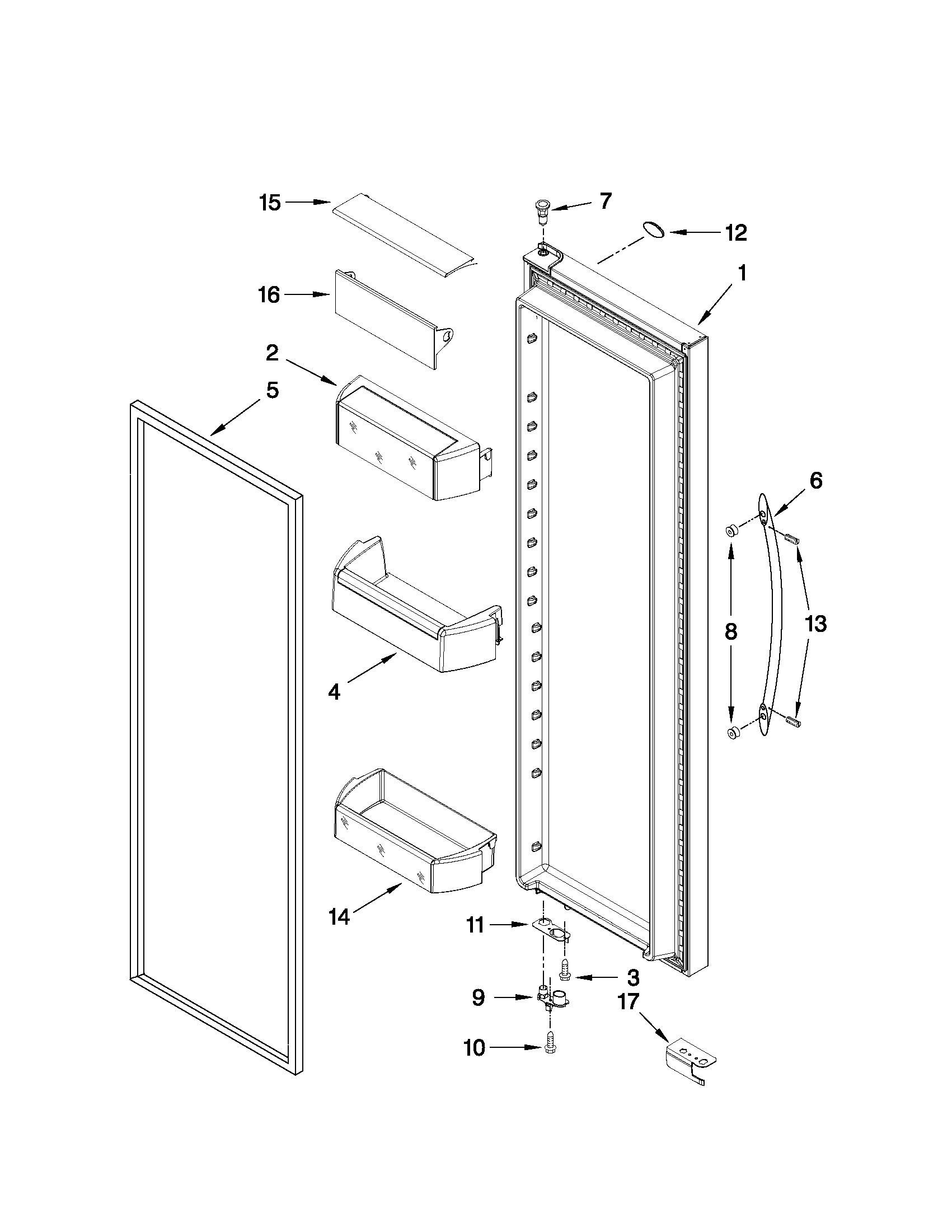 15
7
12
16
1
2
5
6
8
13
4
14
11
3
9
17
10