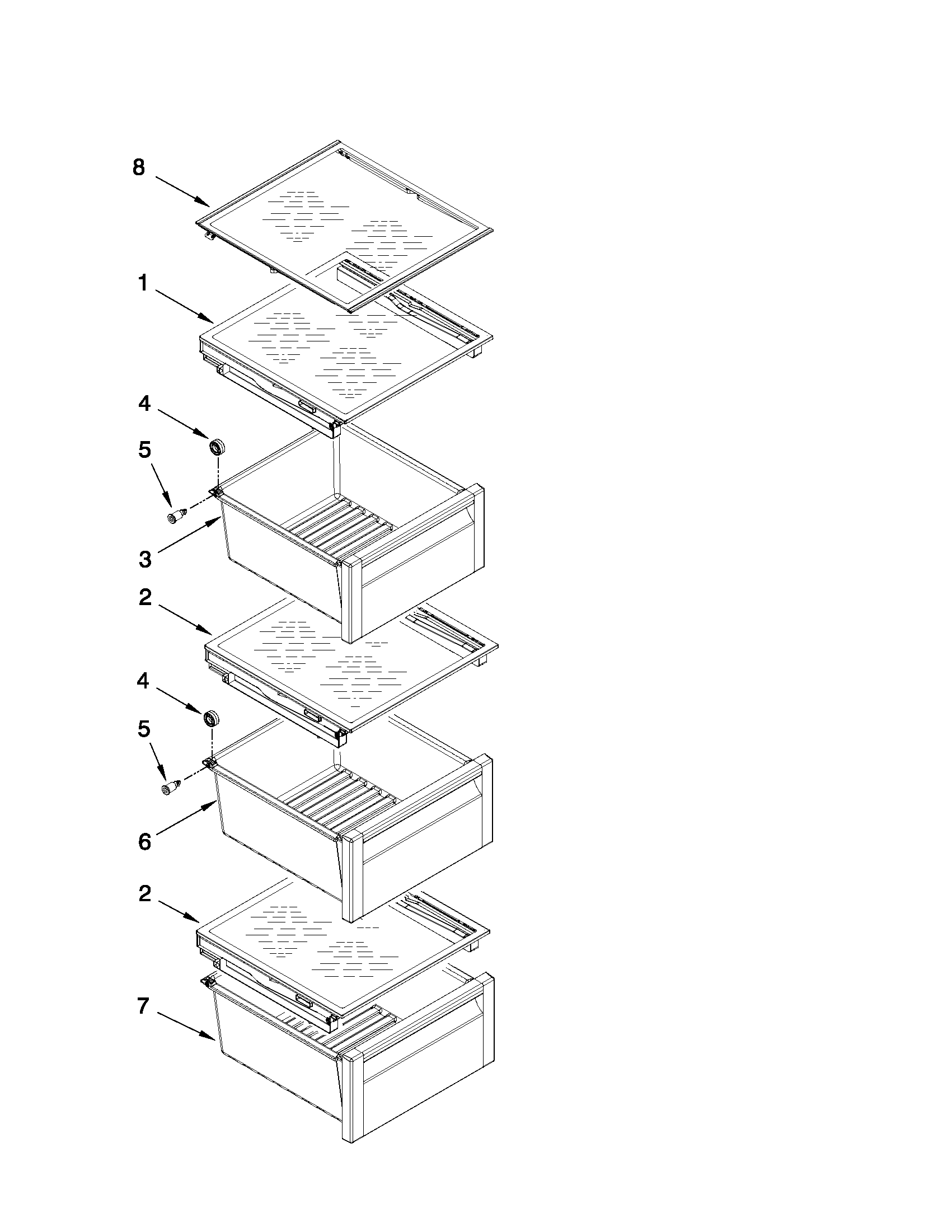 8

1

4

5

3

2

4

5

6

2

7