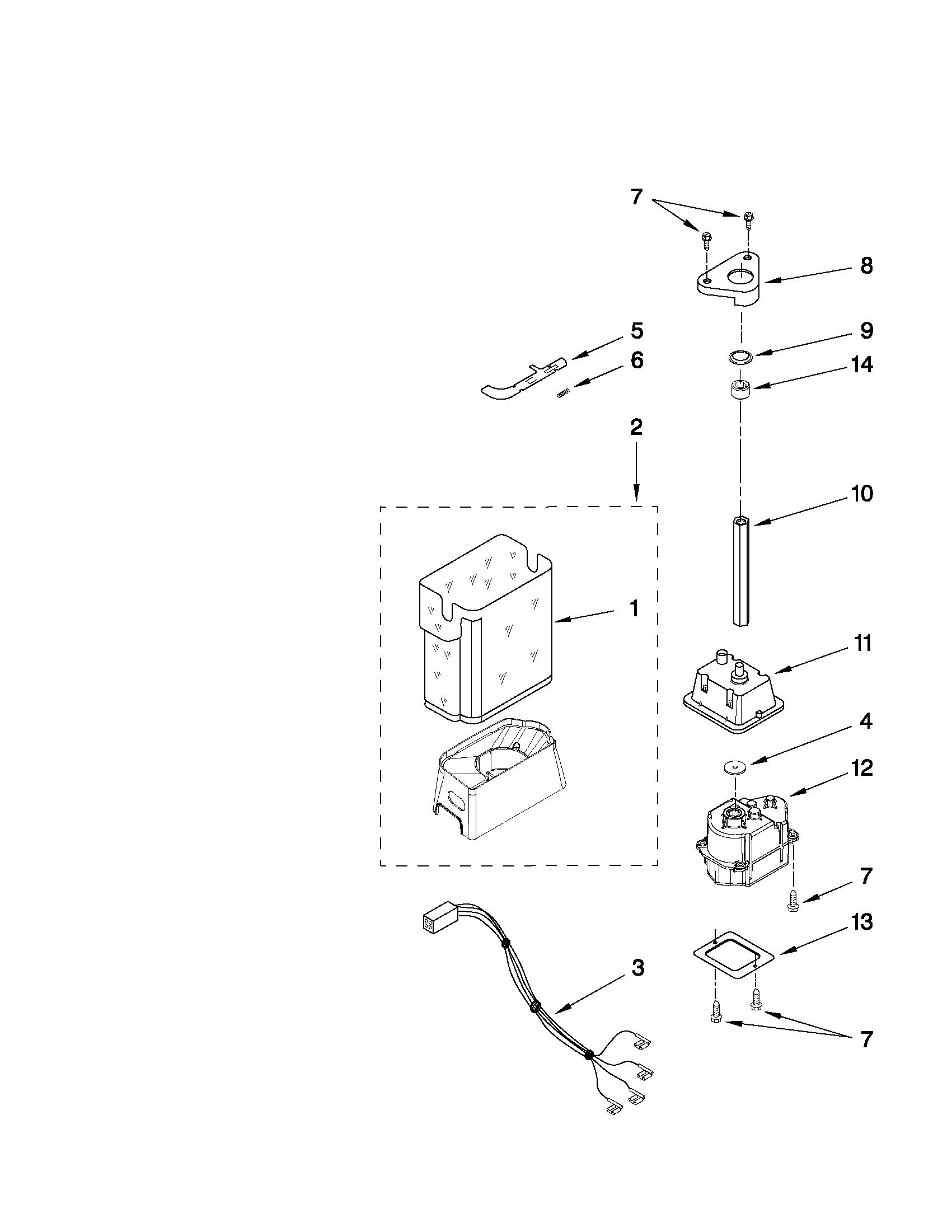 7
8
5
9
6
14
2
10
1
11
4
12
7
13
3
7