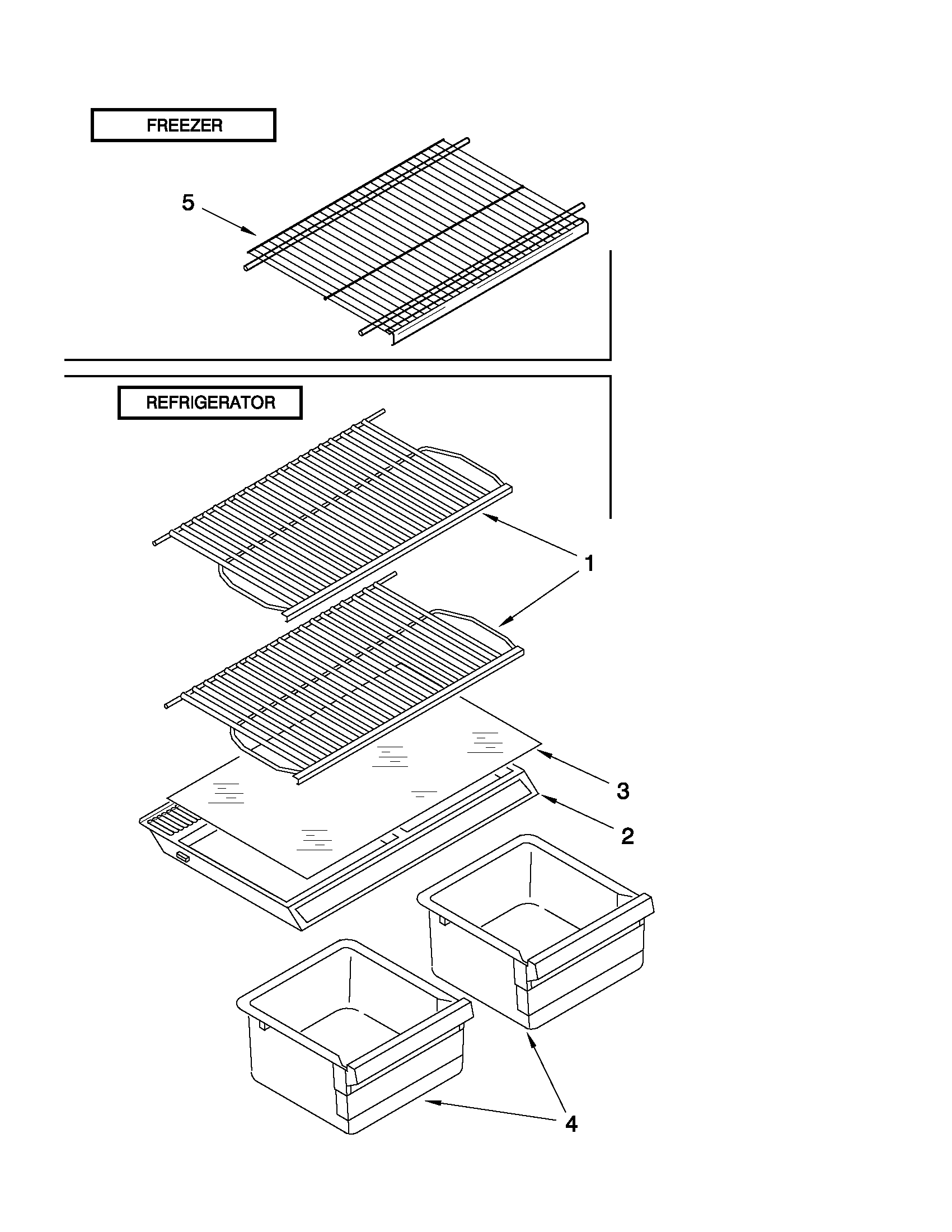 FREEZER

5

REFRIGERATOR

1

3

2

4