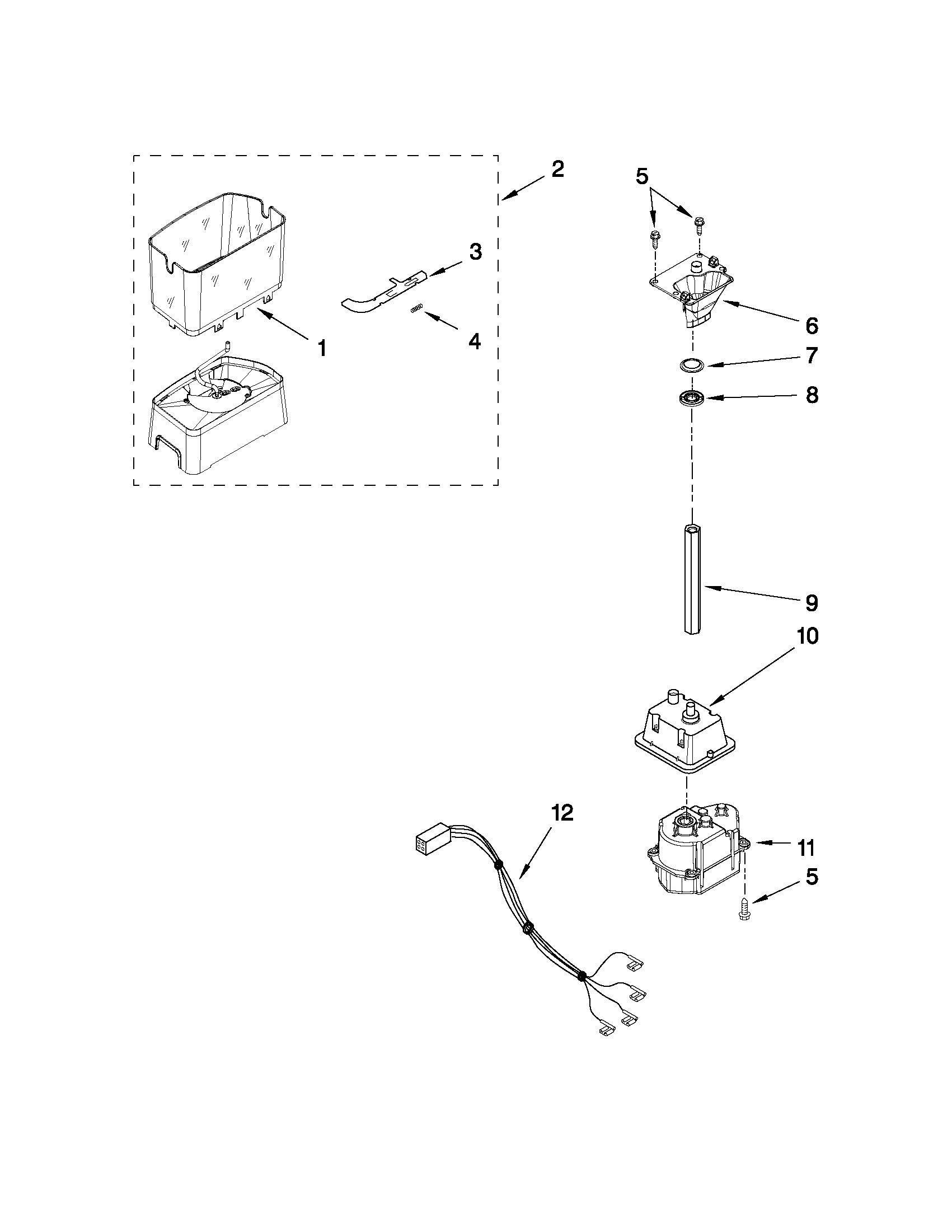 2
5
3
6
1
4
7
8
9
10
12
11
5