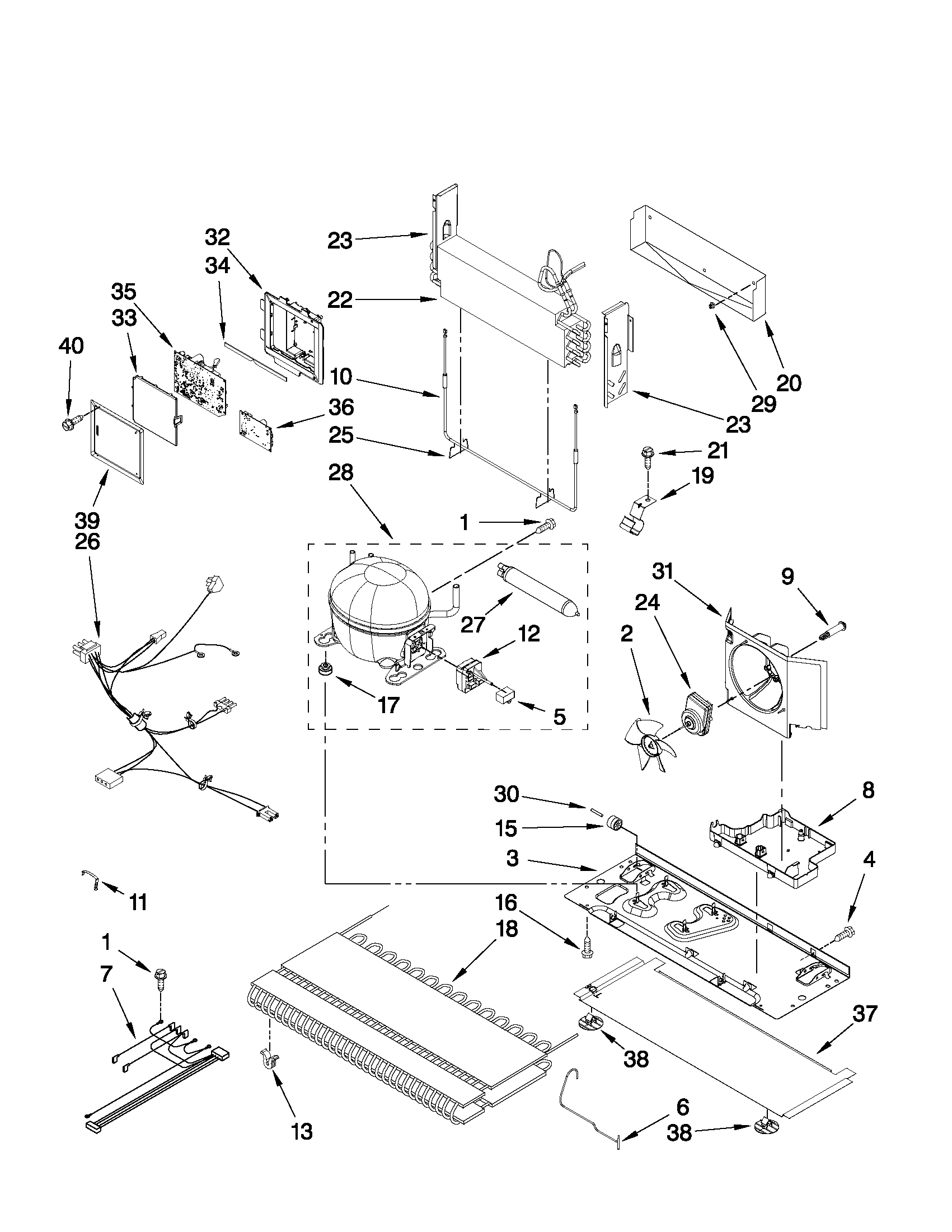 32
34
23
35
33
22
40
10
36
25
20
29
23
21
19
28
39
26
1
31
9
24
2
27
12
17
5
30
8
15
3
4
11
16
18
1
7
37
38
13
6
38