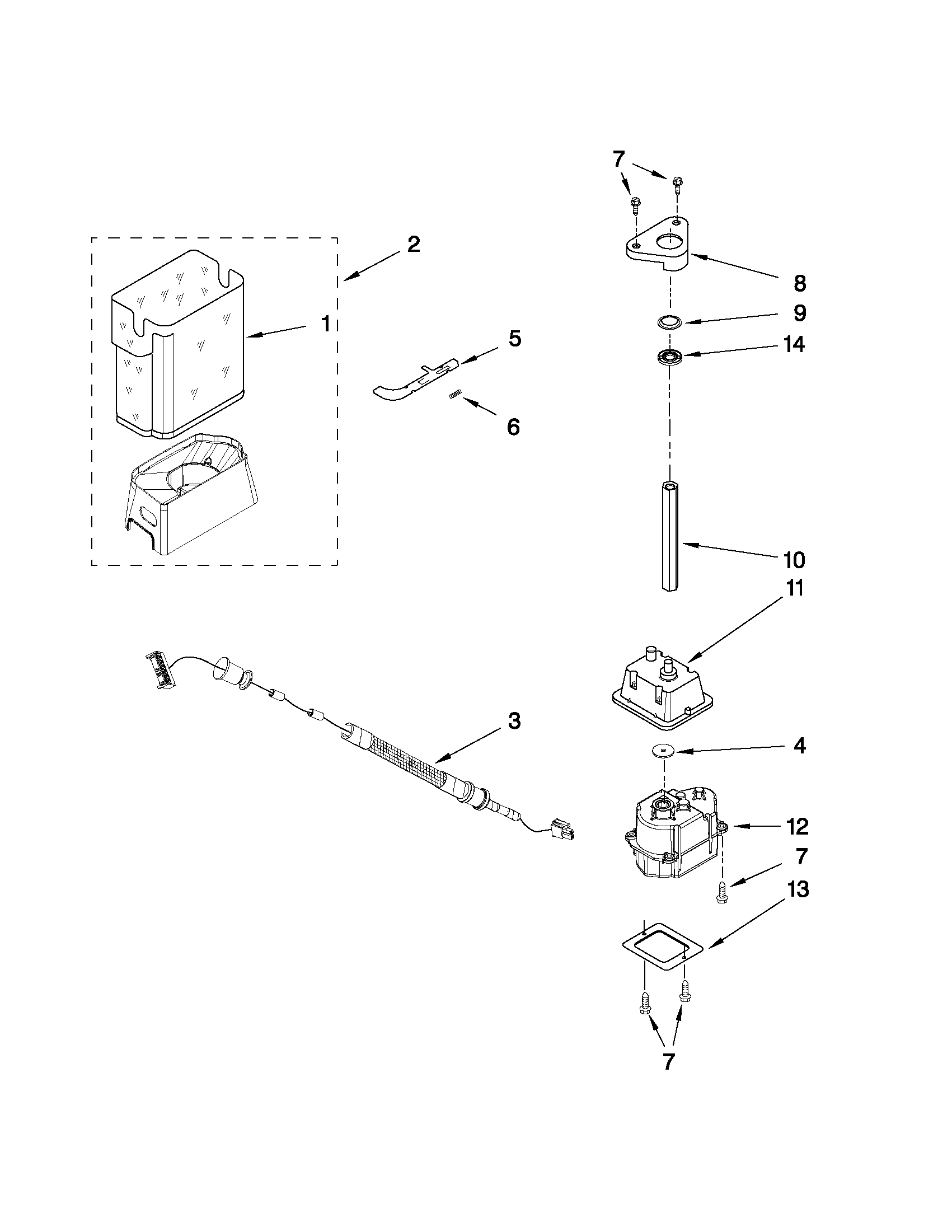 7
2
8
1
9
5
14
6
10
11
3
4
12
7
13
7