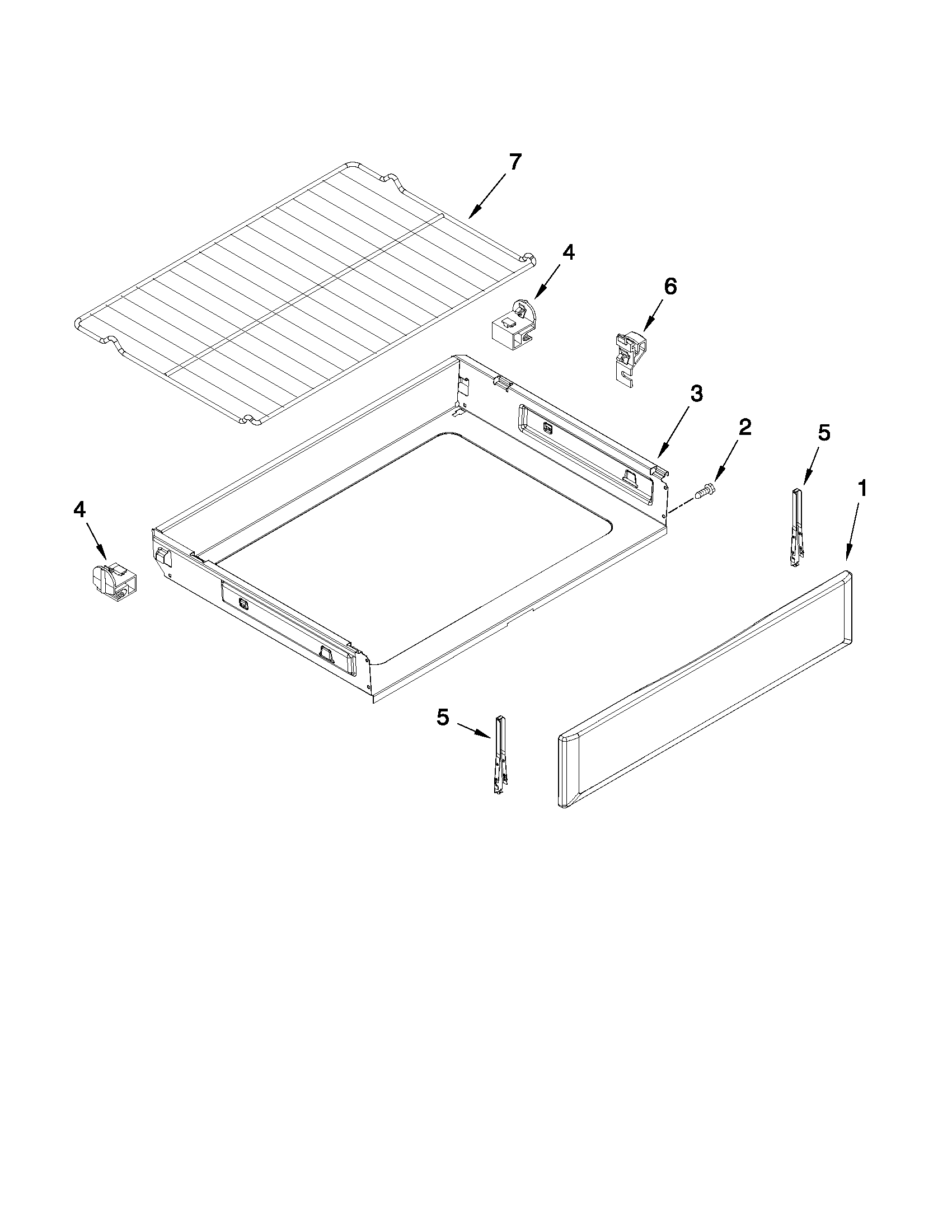 7
4
6
3
2
5
1
4
5