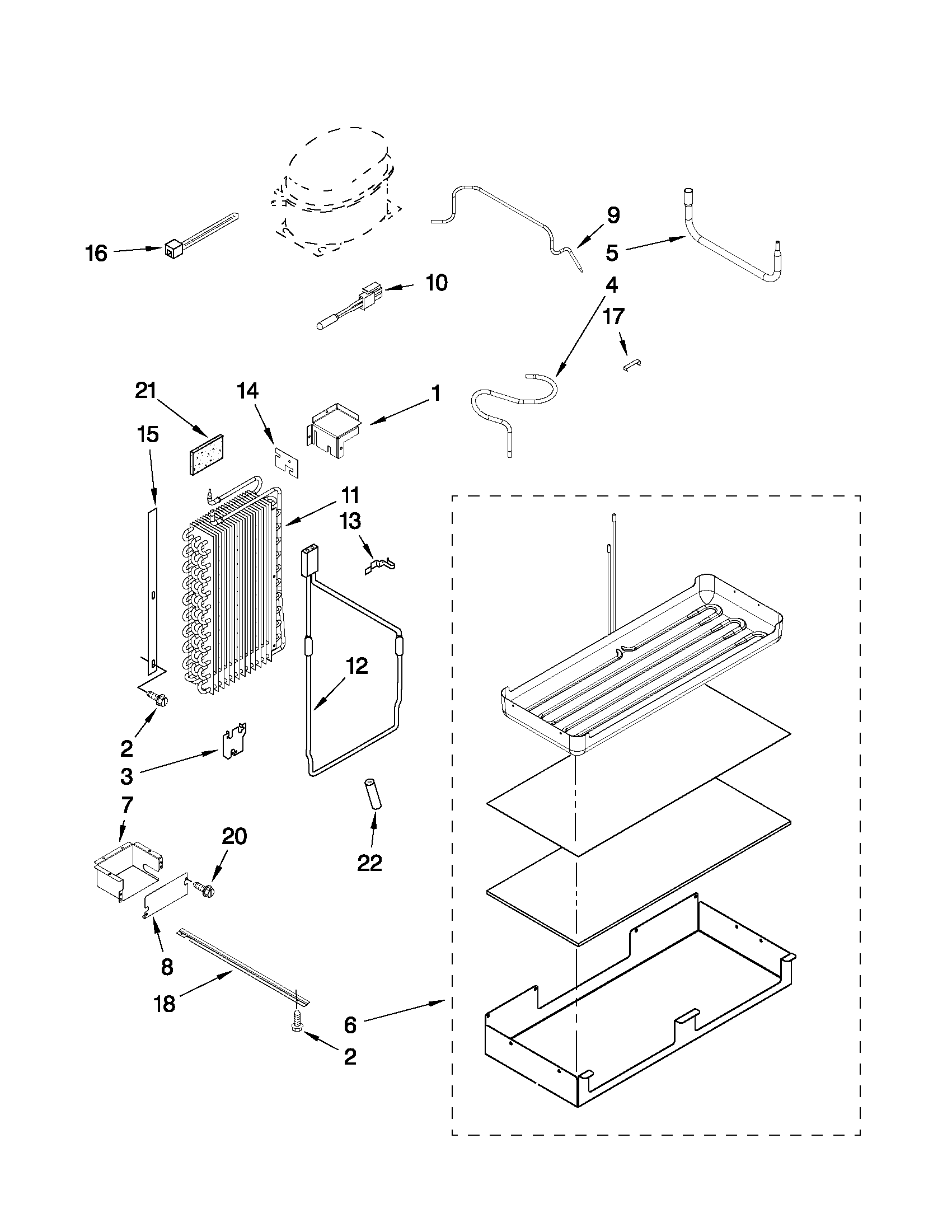 16
9
5
10
4
17
21
14
1
15
11
13
12
2
3
7
20
22
8
18
6
2