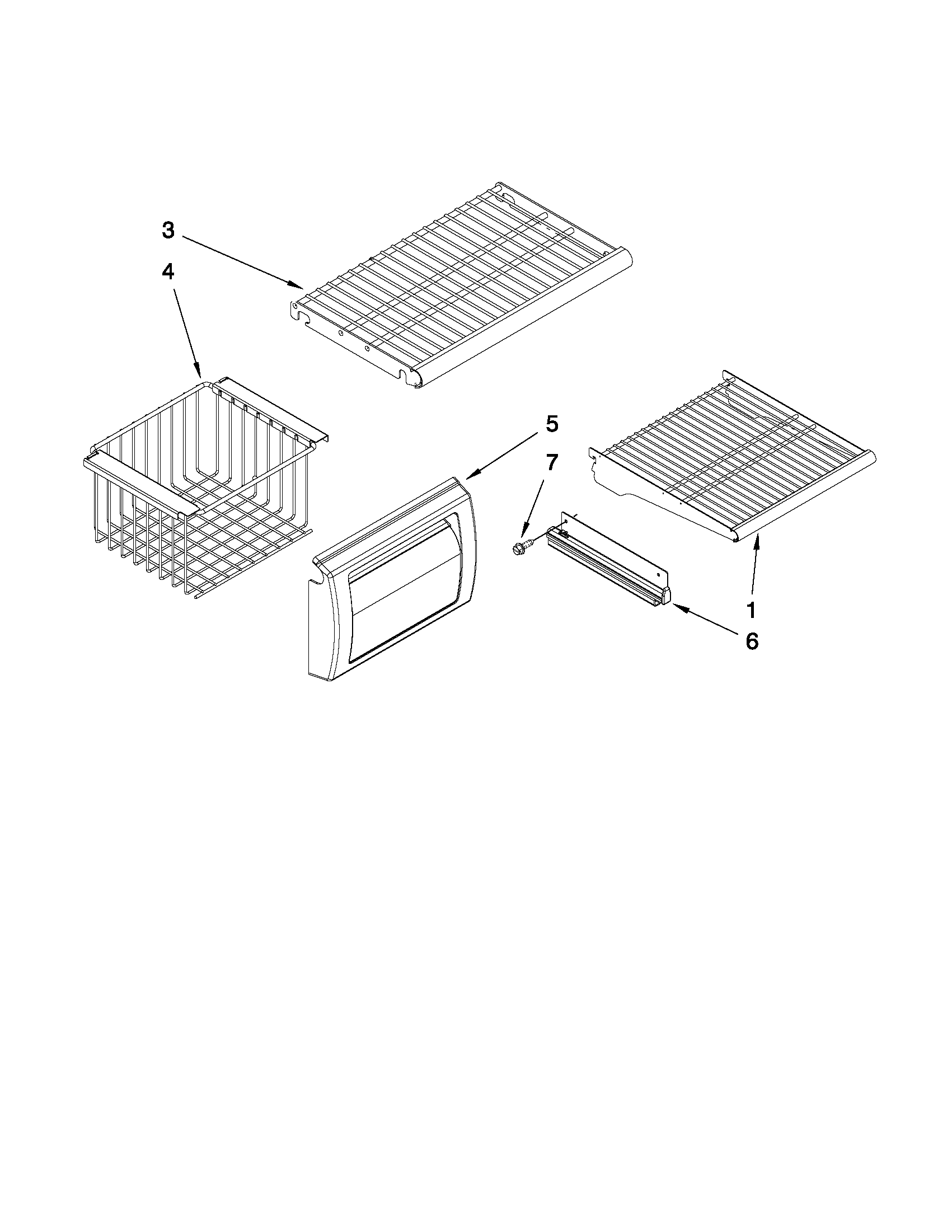 3
4
5
7
1
6