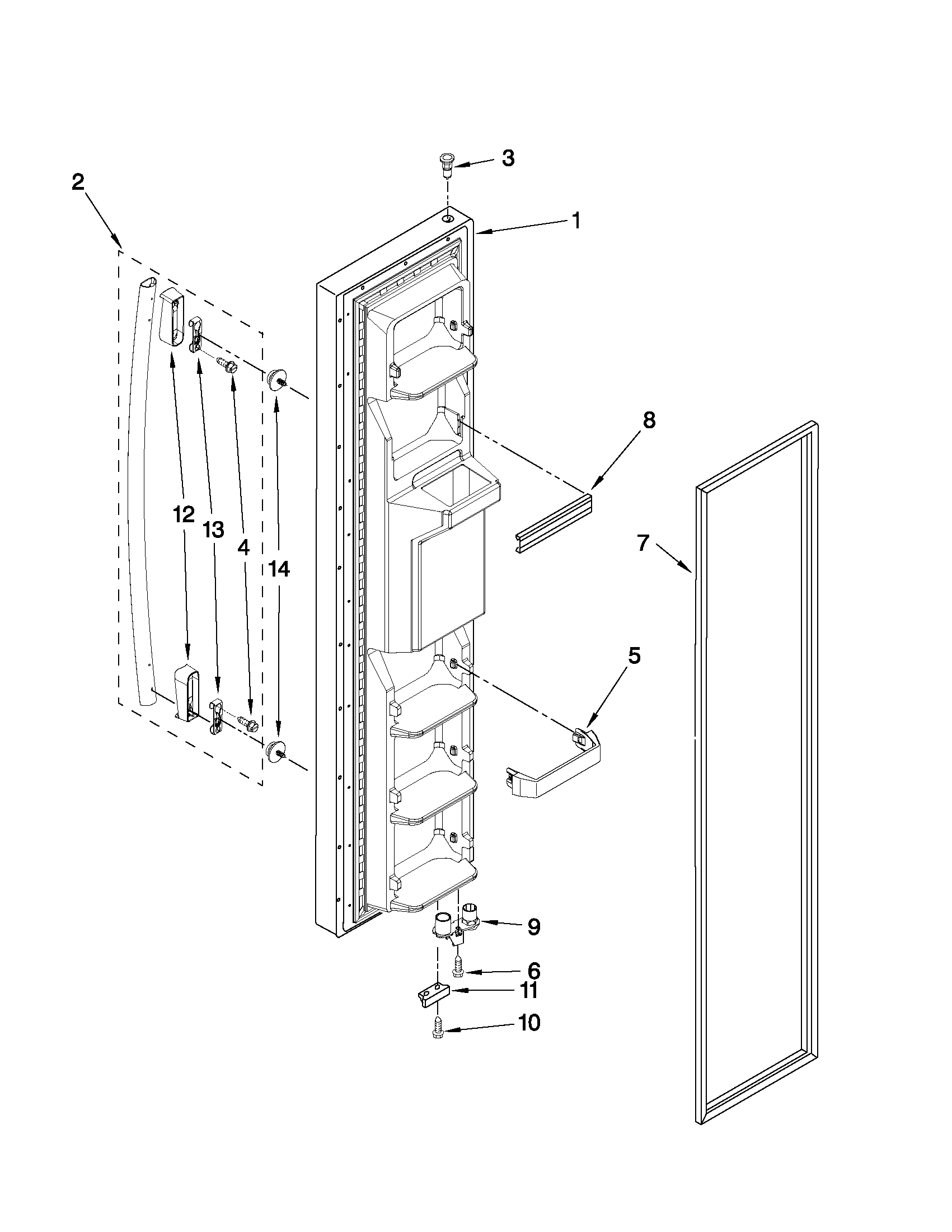 3
2
1
8
12
13
4
14
7
5
9
6
11
10