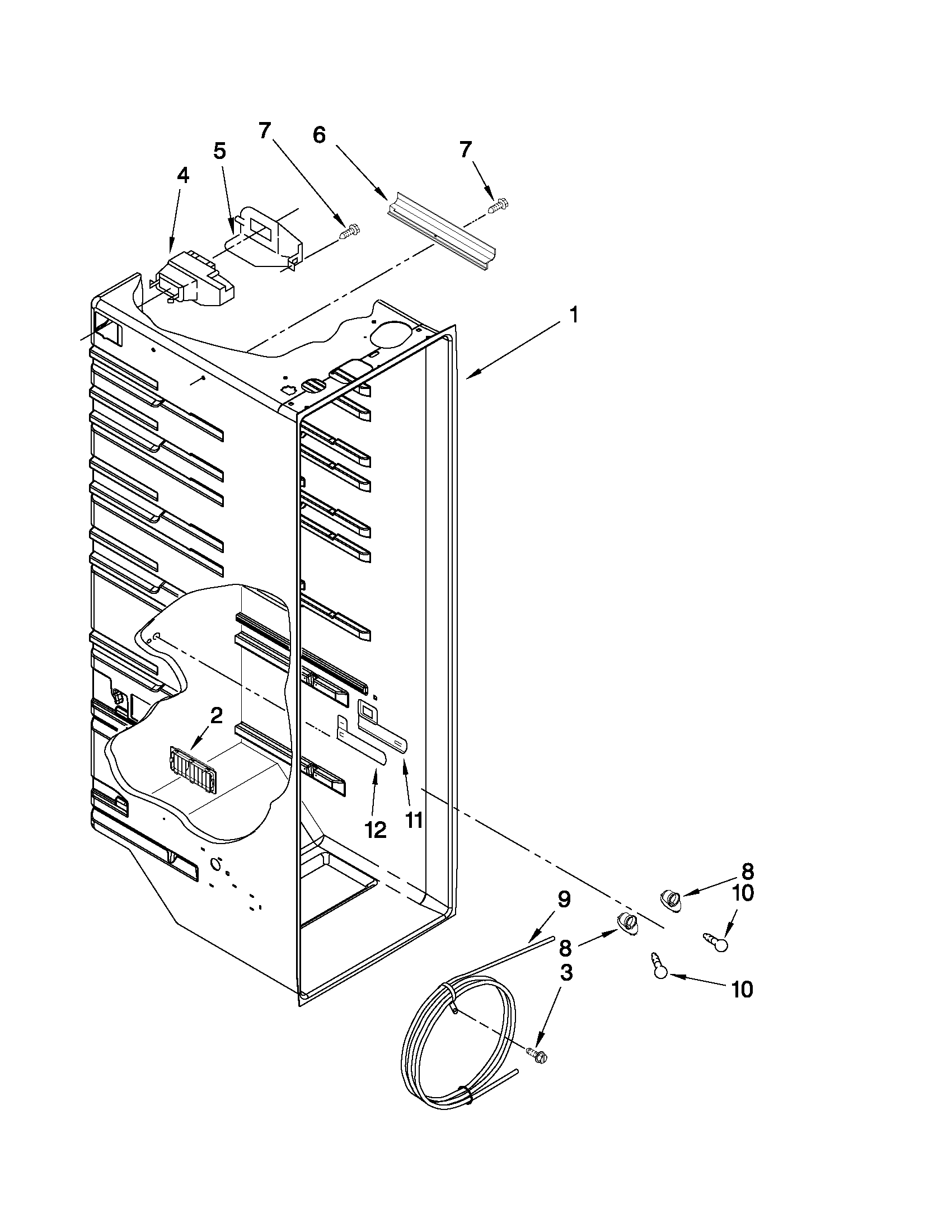 7
6
7
5
4
1
2
12
11
8
10
9
8
3
10