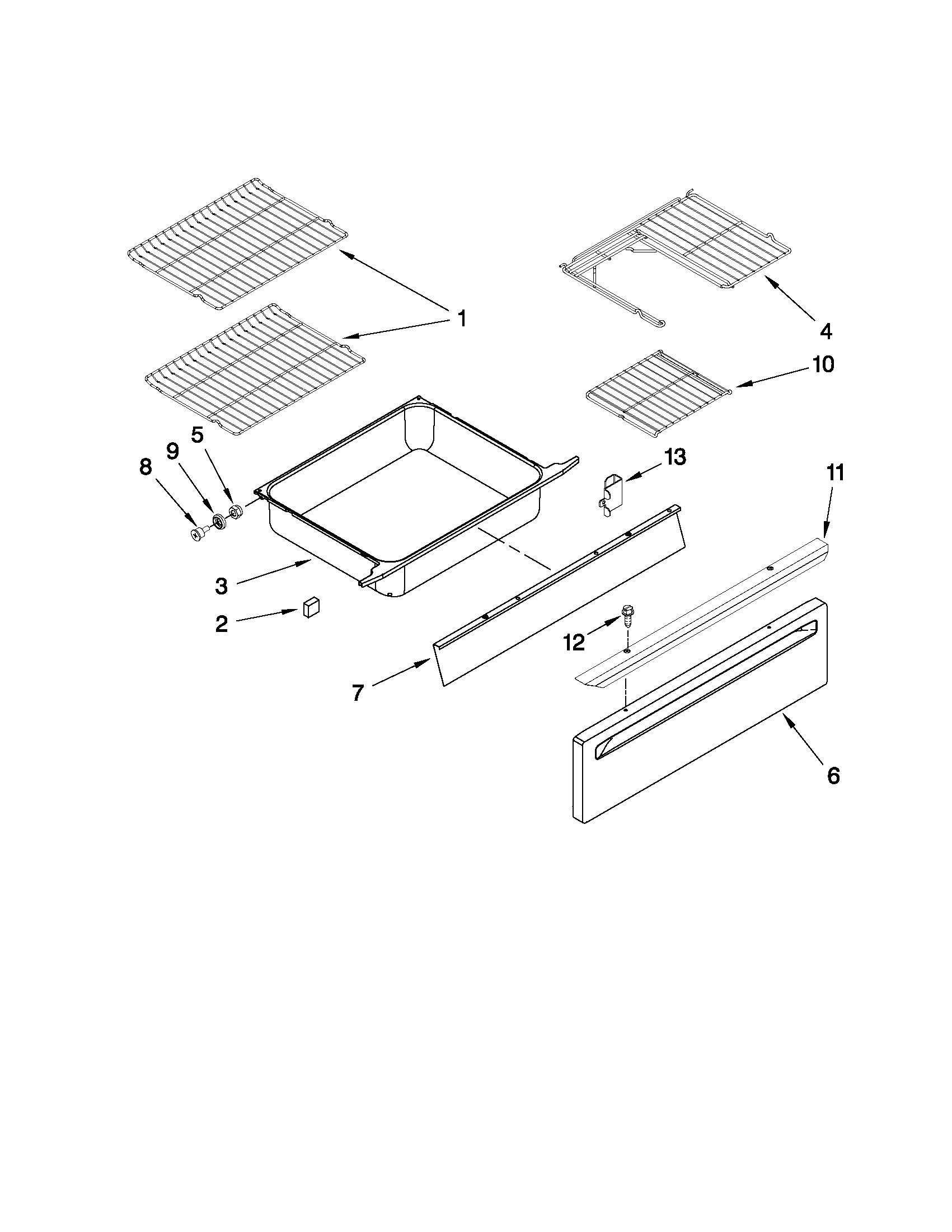 1
4
10
5
9
8
13
11
3
2
12
7
6