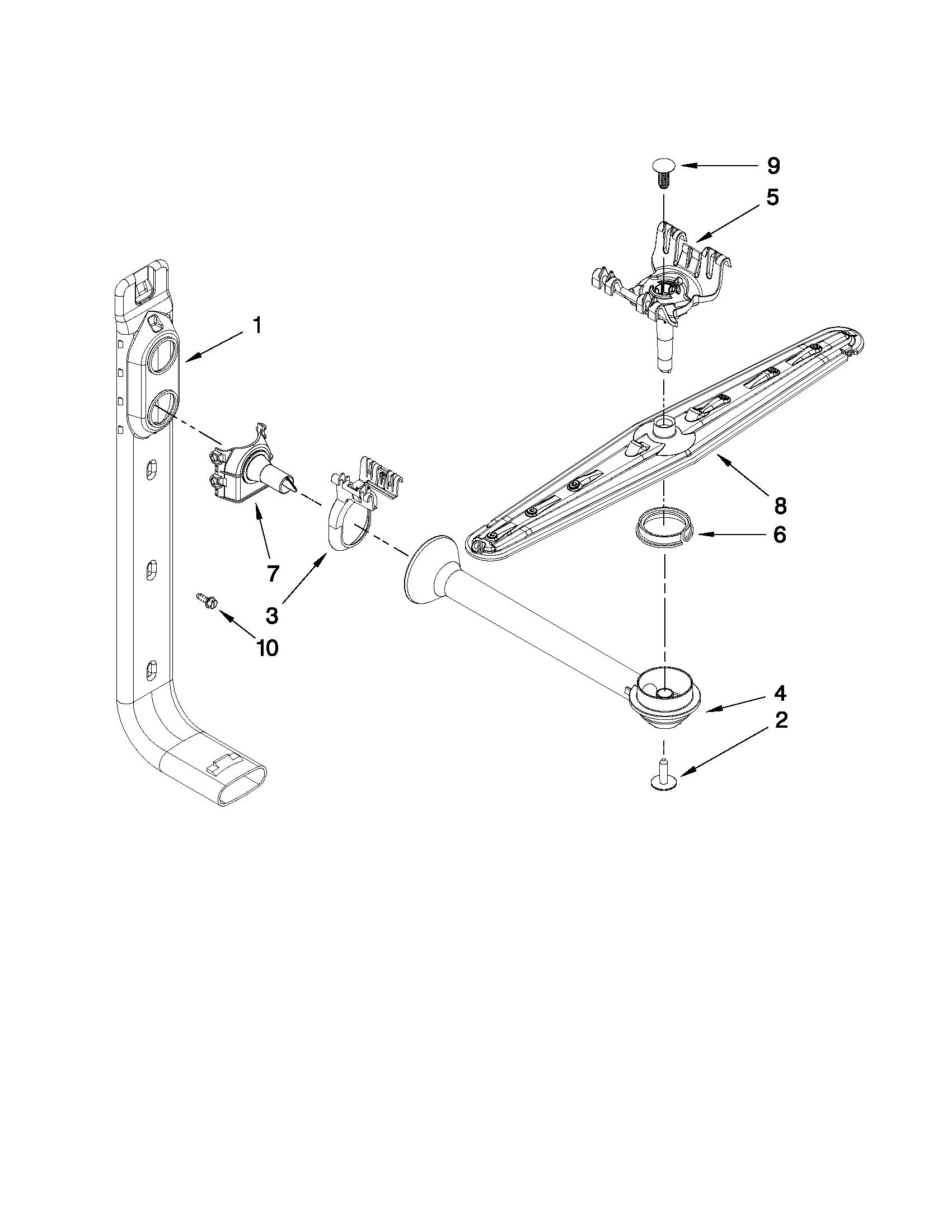 9
5
1
8
6
7
3
10
4
2