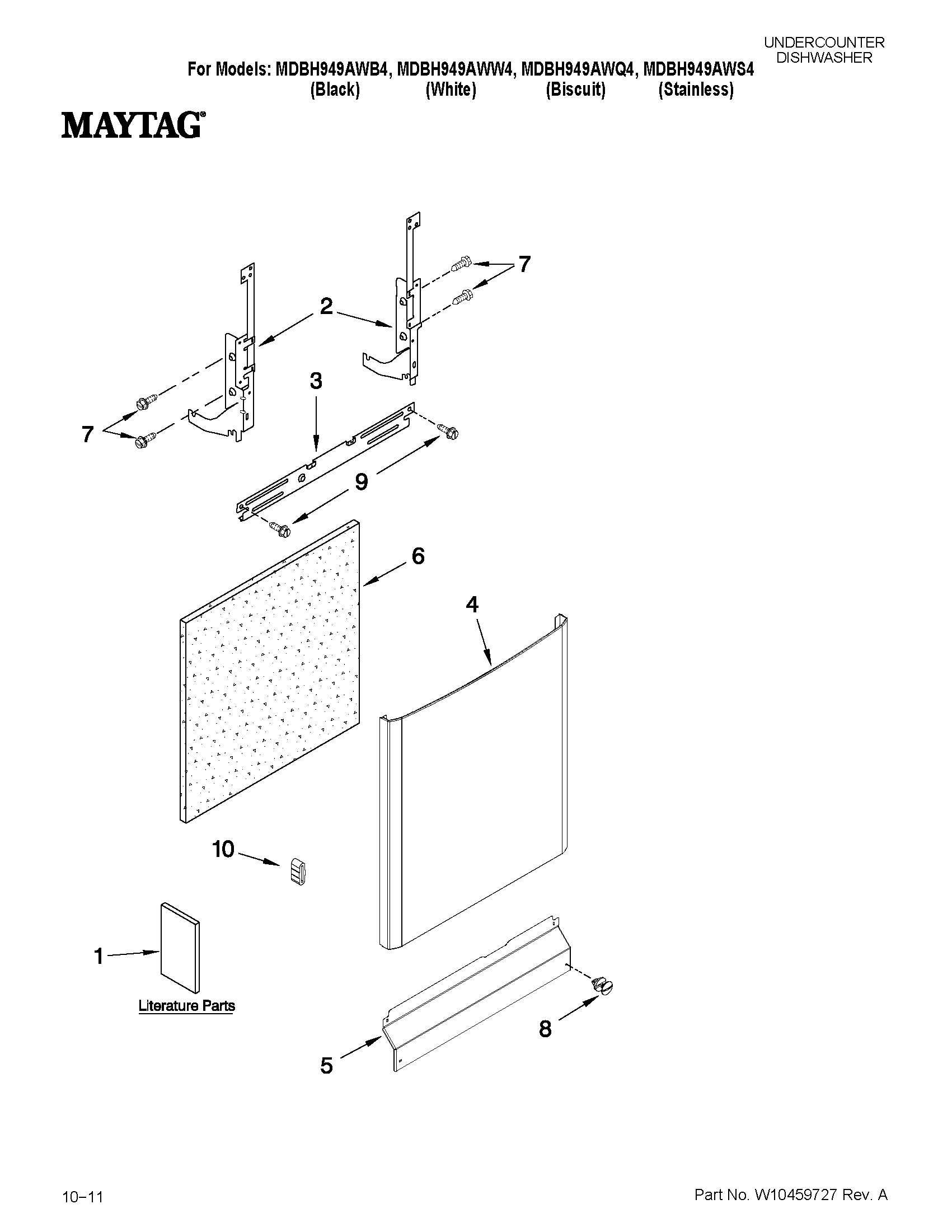 UNDERCOUNTER DISHWASHER

For Models: MDBH949AWB4, MDBH949AWW4, MDBH949AWQ4, MDBH949AWS4
(Black) (White) (Biscuit) (Stainless)

MAYTAG®

7
2
3
7
9
6
4
10
1
Literature Parts
8
5

10–11

Part No. W10459727 Rev. A