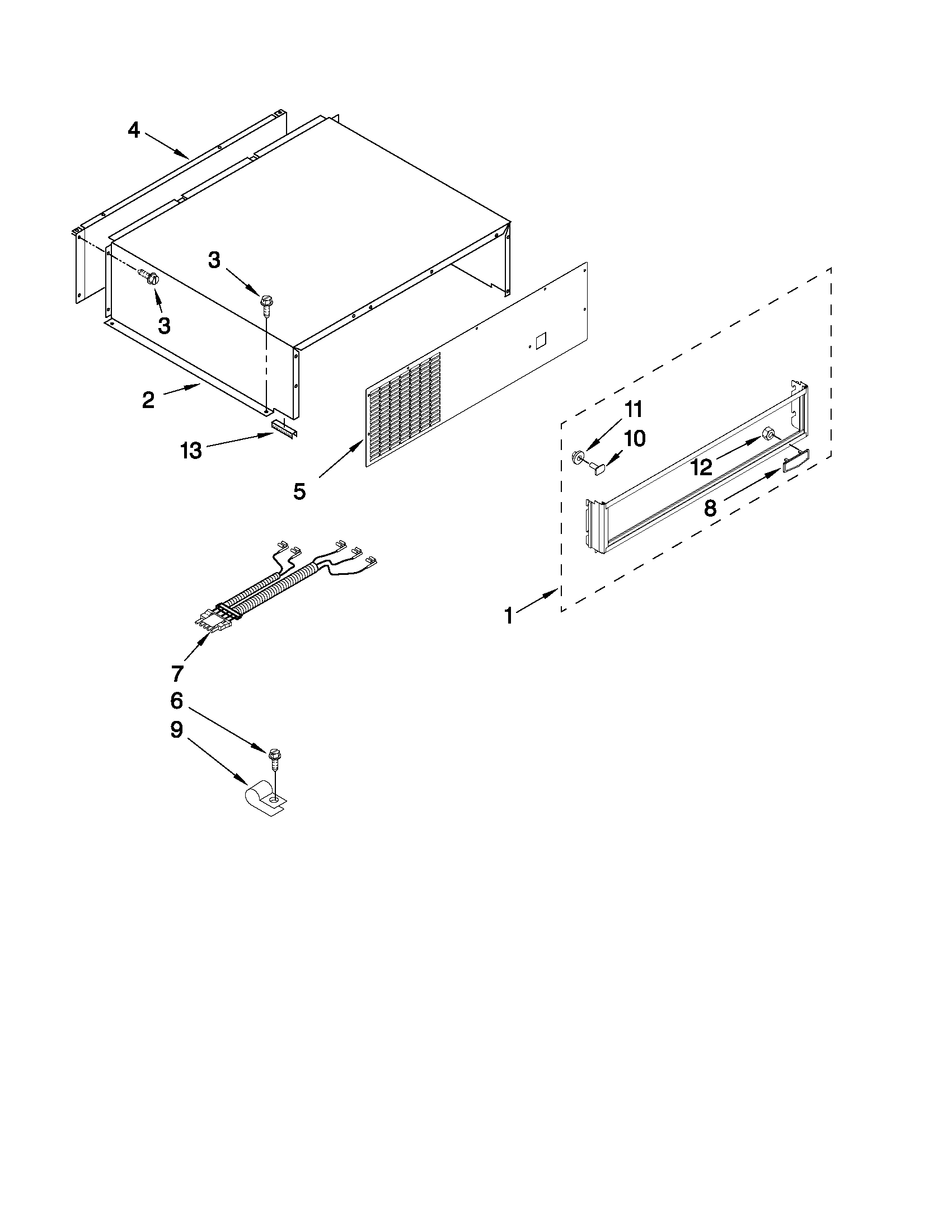 4
3
3
2
13
5
11
10
12
8
1
7
6
9