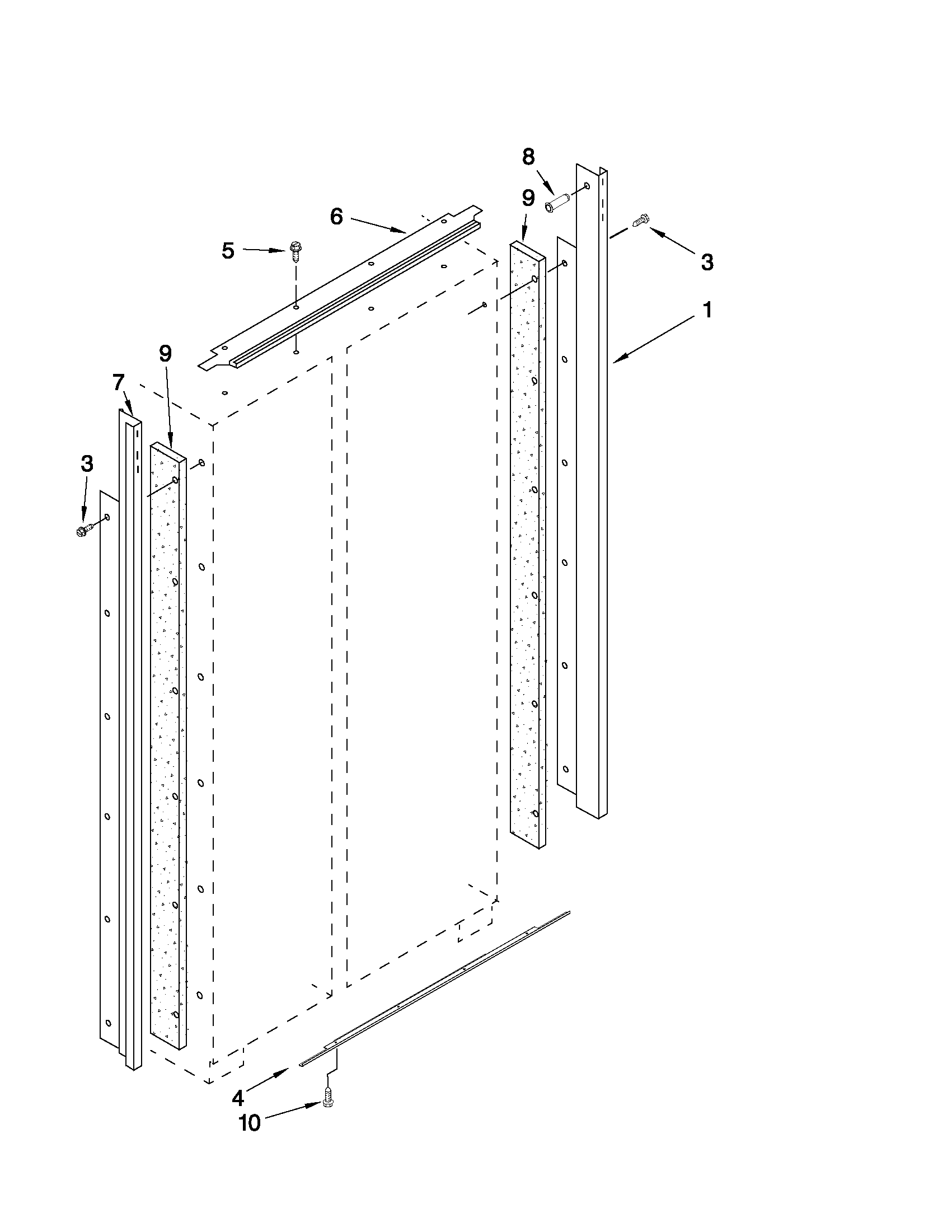 8
9
6
5
3
1
9
7
3
4
10