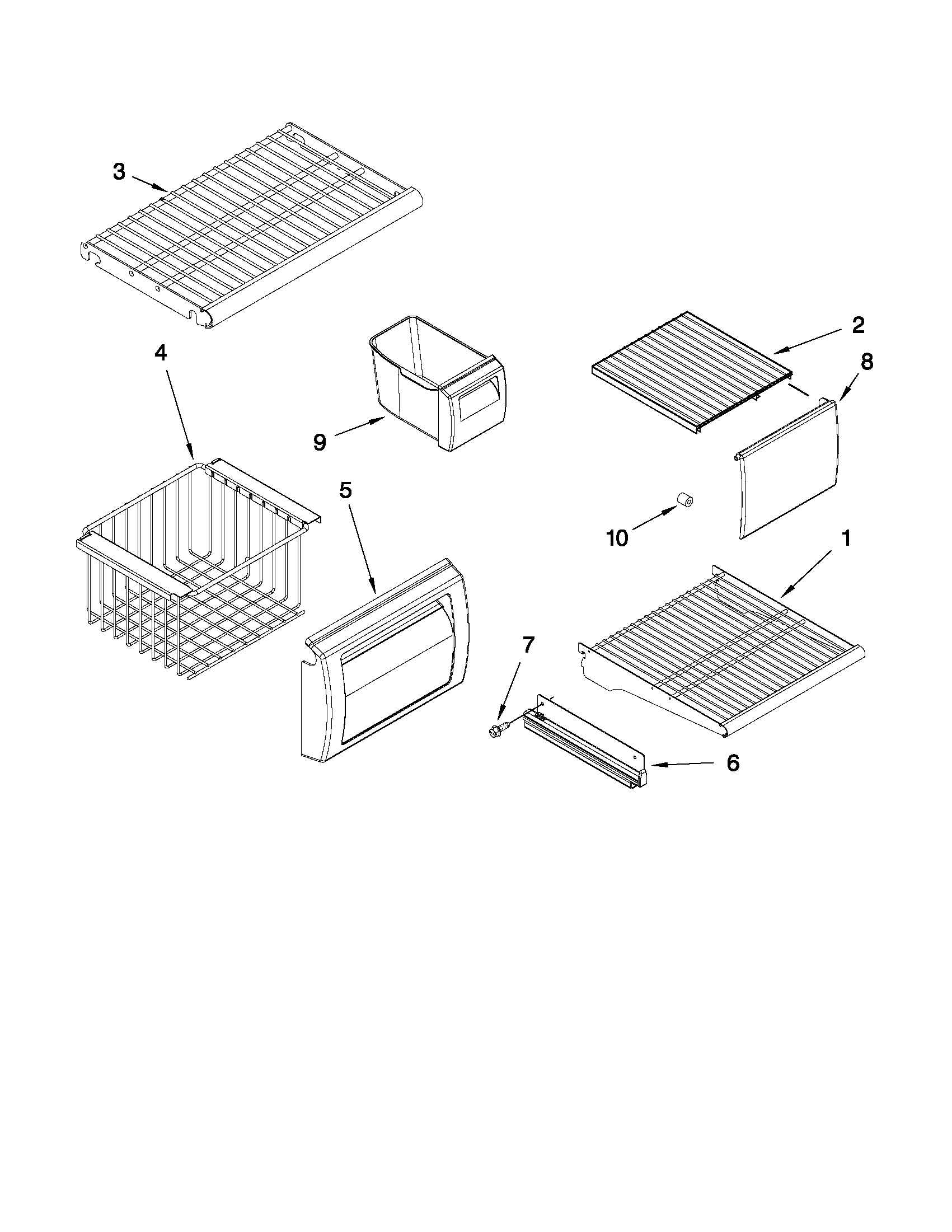 3

2

4

8

9

5

10

1

7

6