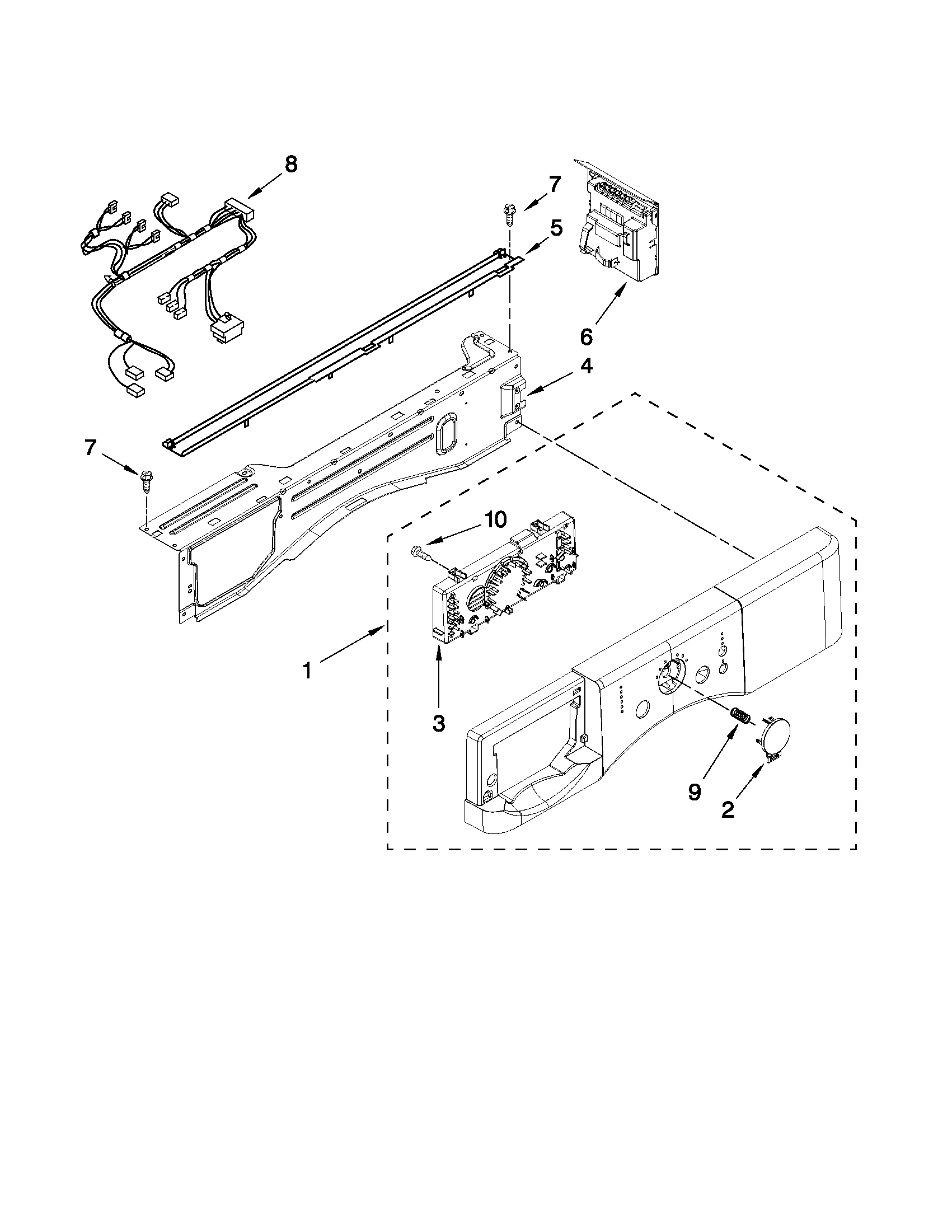 8
7
5
6
4
7
10
1
3
9
2