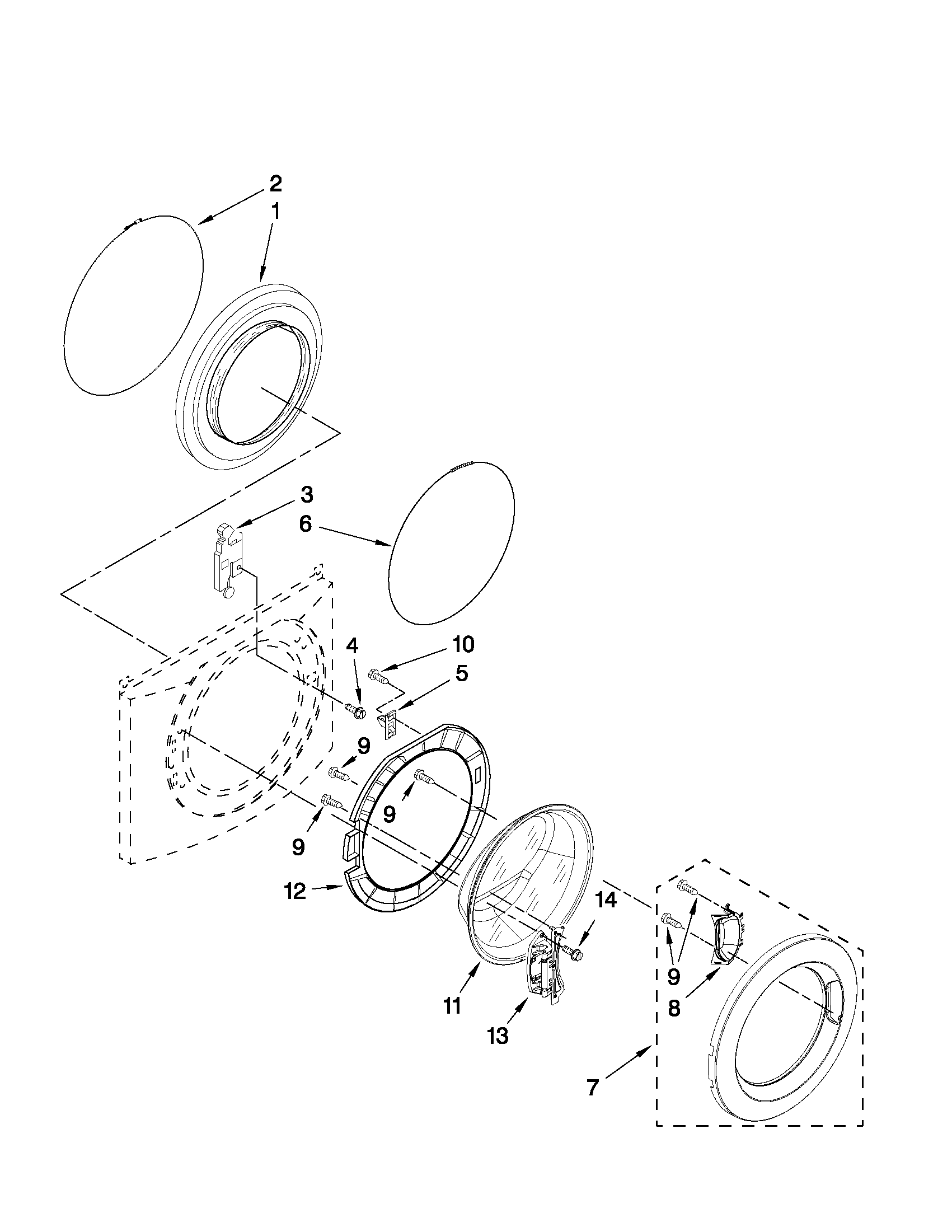 2
1
3
6
4
10
5
9
9
9
12
14
11
13
9
8
7