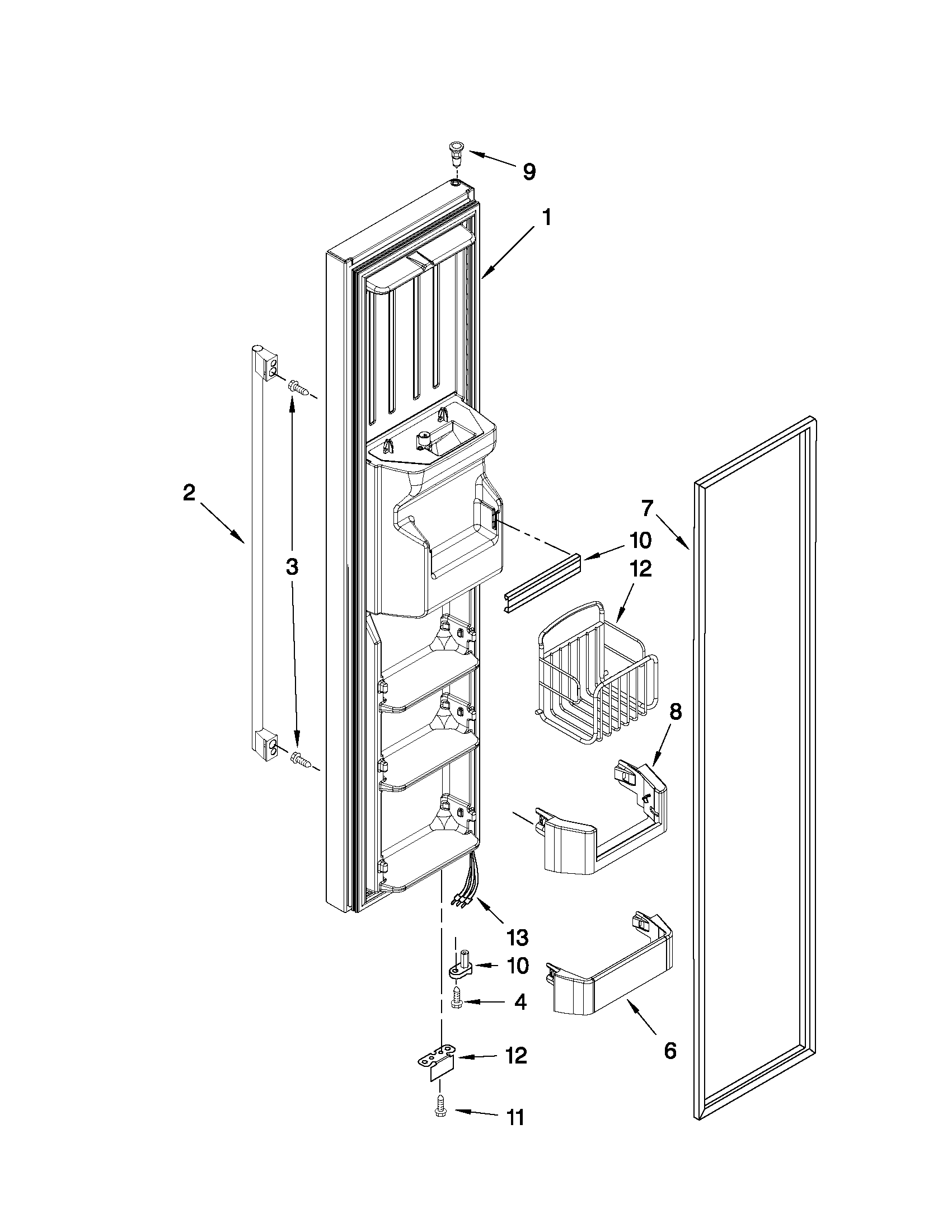 9
1
2
3
7
10
12
8
13
10
4
6
12
11