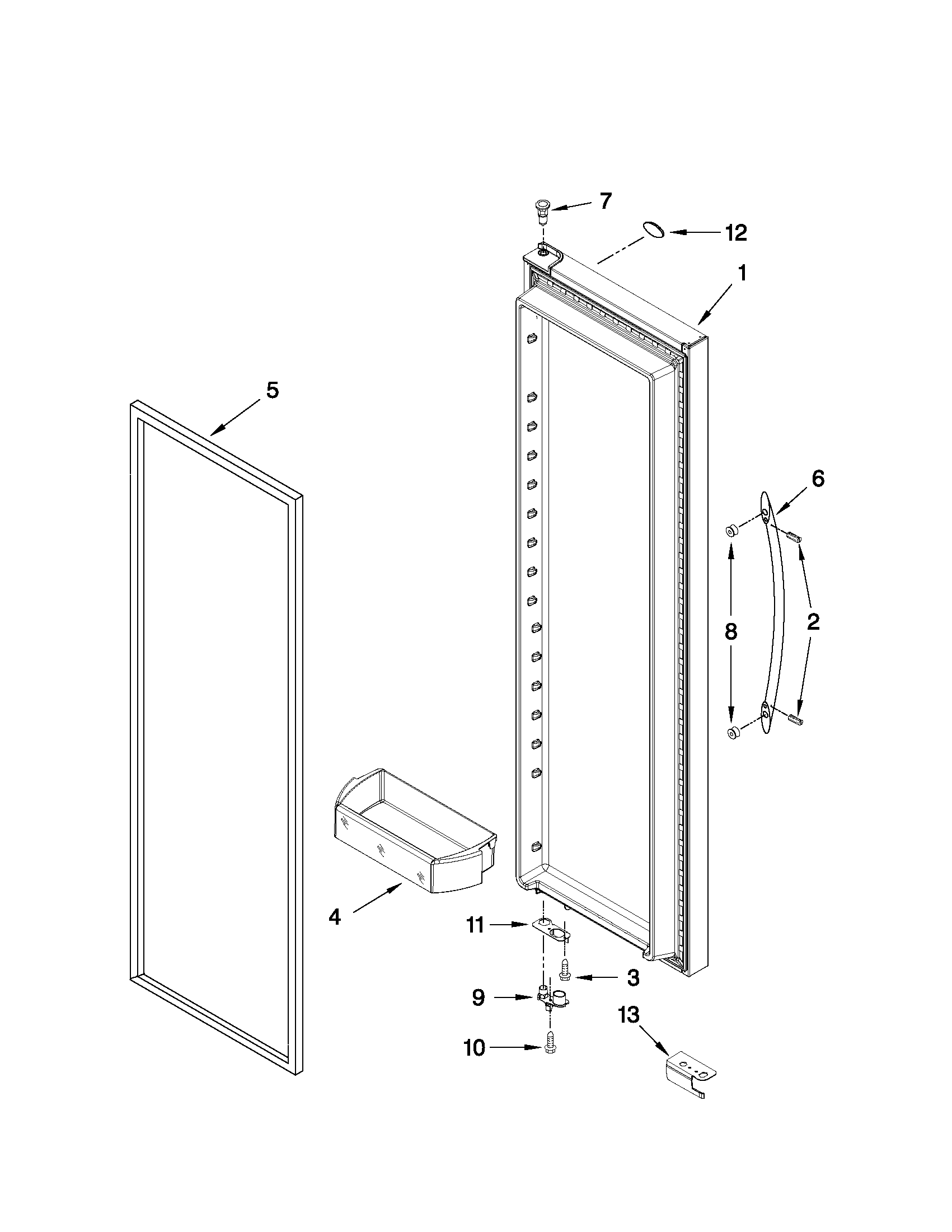 7
12
1
5
6
8
2
4
11
3
9
13
10