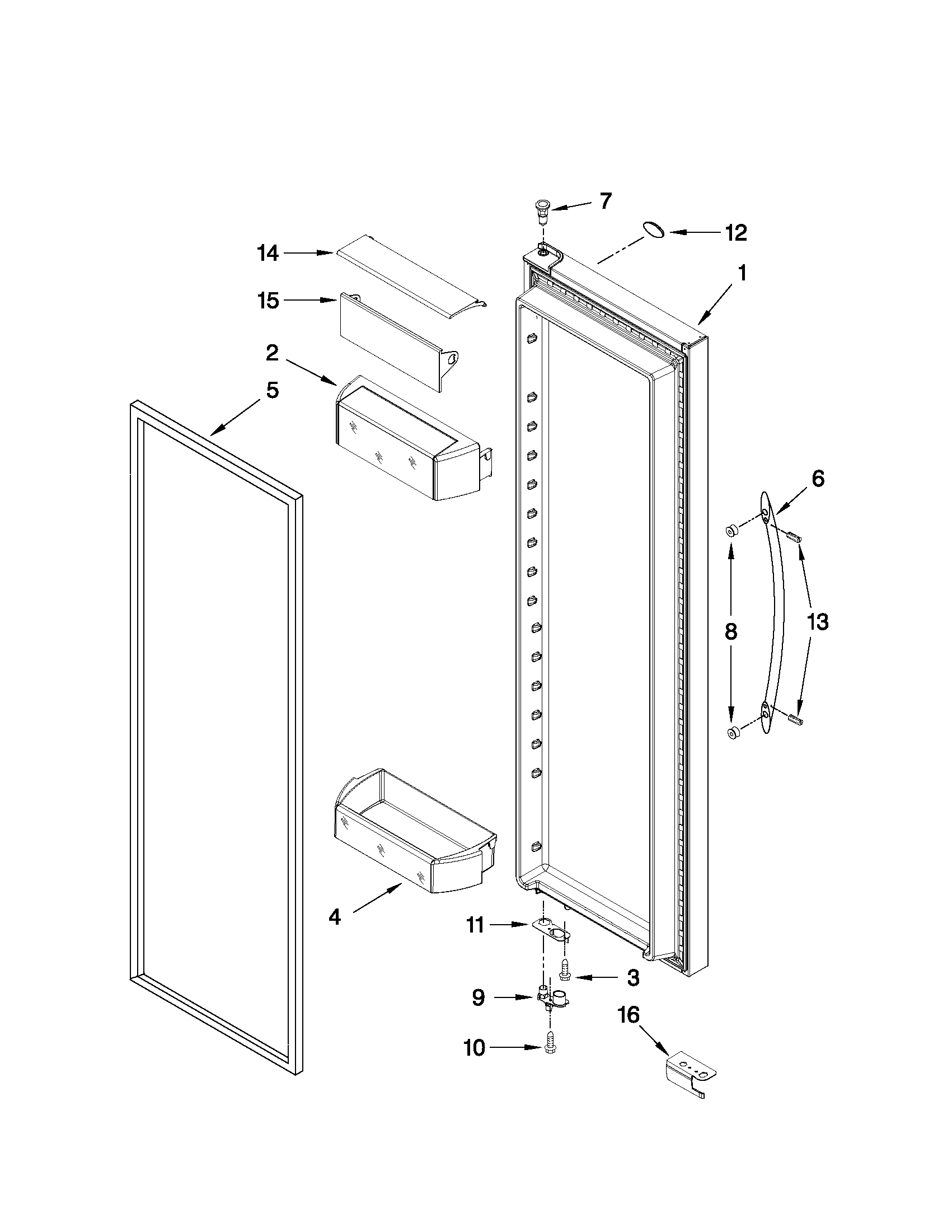 7
12
14
1
15
2
5
6
8
13
4
11
3
9
16
10